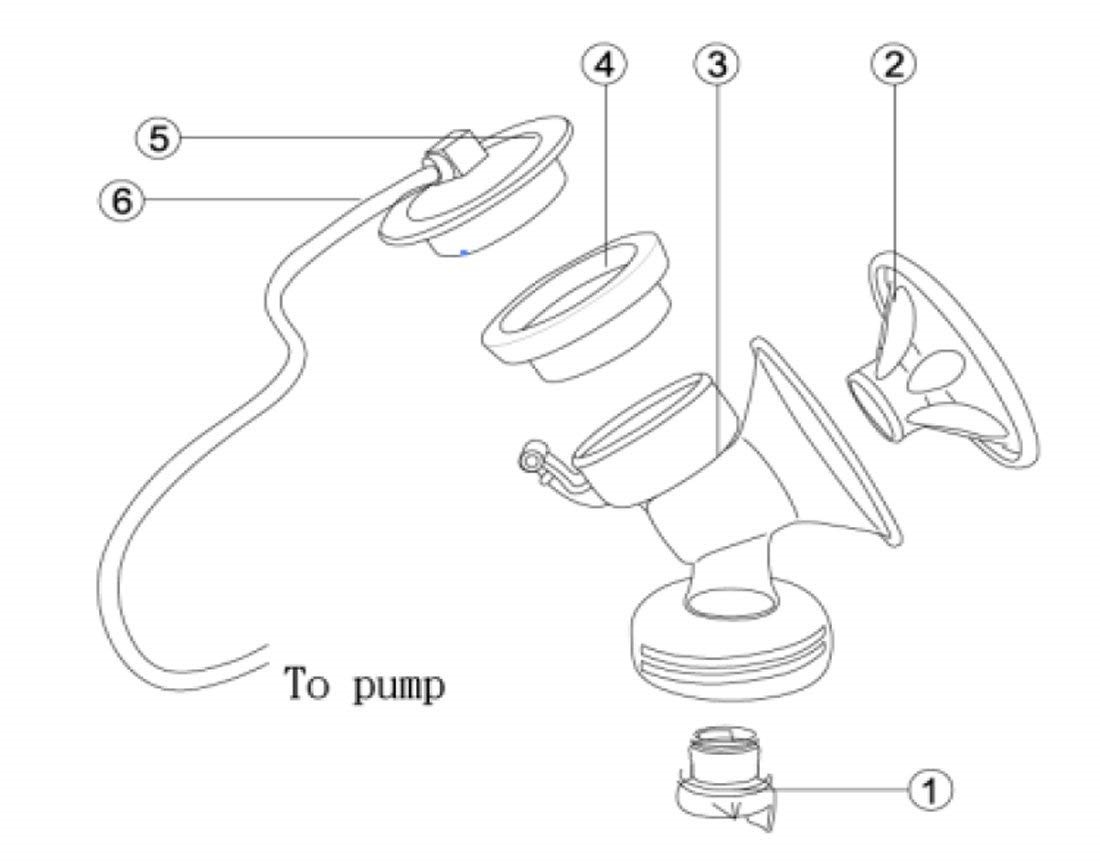 4
3
2
5
6
To pump
1