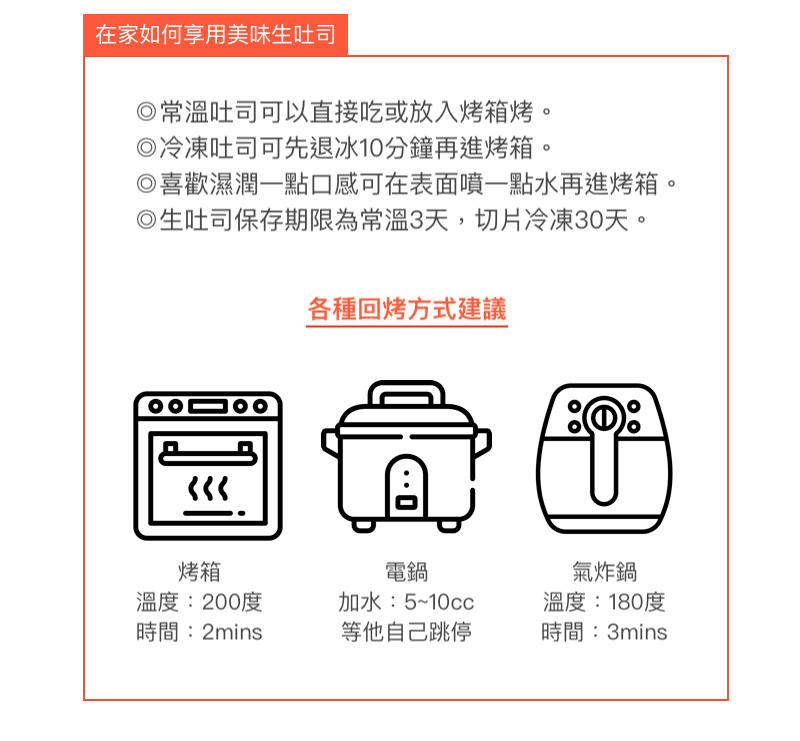 在家如何享用美味生吐司

◎常溫吐司可以直接吃或放入烤箱烤。
◎冷凍吐司可先退冰10分鐘再進烤箱。
◎喜歡濕潤一點口感可在表面噴一點水再進烤箱。
◎生吐司保存期限為常溫3天，切片冷凍30天。

各種回烤方式建議

烤箱
溫度：200度
時間：2mins

電鍋
加水：5~10cc
等他自己跳停

氣炸鍋
溫度：180度
時間：3mins