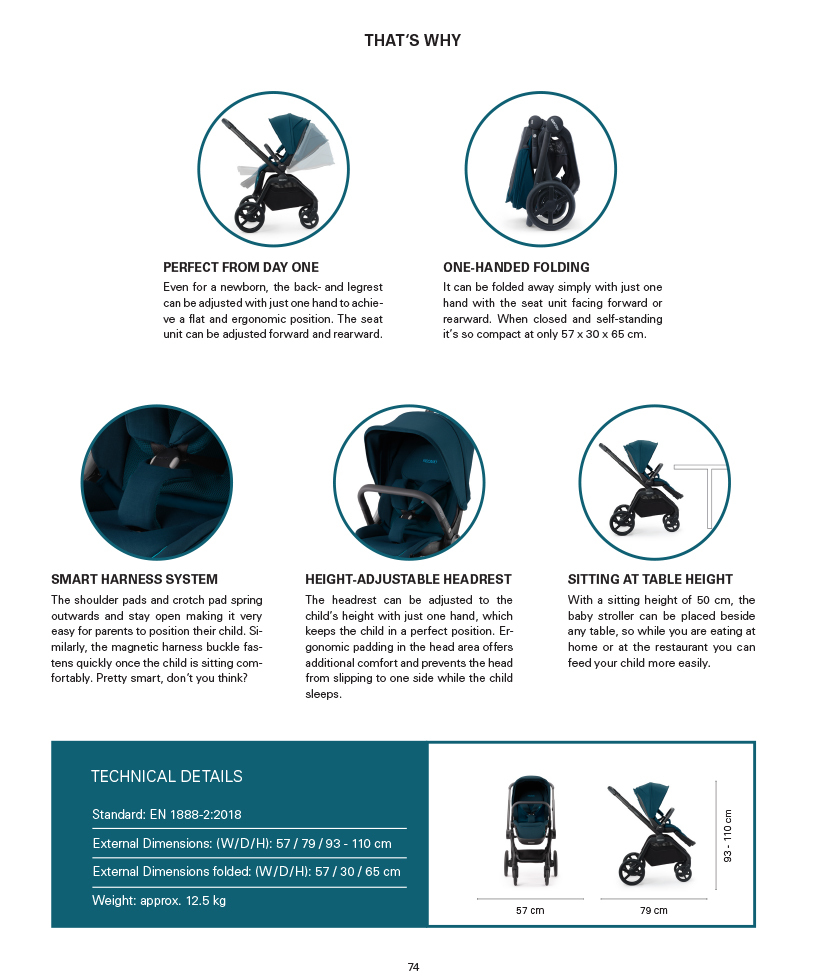 THAT'S WHY

PERFECT FROM DAY ONE
Even for a newborn, the back- and legrest can be adjusted with just one hand to achieve a flat and ergonomic position. The seat unit can be adjusted forward and rearward.

ONE-HANDED FOLDING
It can be folded away simply with just one hand with the seat unit facing forward or rearward. When closed and self-standing it's so compact at only 57 x 30 x 65 cm.

SMART HARNESS SYSTEM
The shoulder pads and crotch pad spring outwards and stay open making it very easy for parents to position their child. Similarly, the magnetic harness buckle fastens quickly once the child is sitting comfortably. Pretty smart, don't you think?

HEIGHT-ADJUSTABLE HEADREST
The headrest can be adjusted to the child's height with just one hand, which keeps the child in a perfect position. Ergonomic padding in the head area offers additional comfort and prevents the head from slipping to one side while the child sleeps.

SITTING AT TABLE HEIGHT
With a sitting height of 50 cm, the baby stroller can be placed beside any table, so while you are eating at home or at the restaurant you can feed your child more easily.

TECHNICAL DETAILS
Standard: EN 1888-2:2018
External Dimensions: (W/D/H): 57 / 79 / 93 - 110 cm
External Dimensions folded: (W/D/H): 57 / 30 / 65 cm
Weight: approx. 12.5 kg

57 cm
79 cm
93 - 110 cm

74