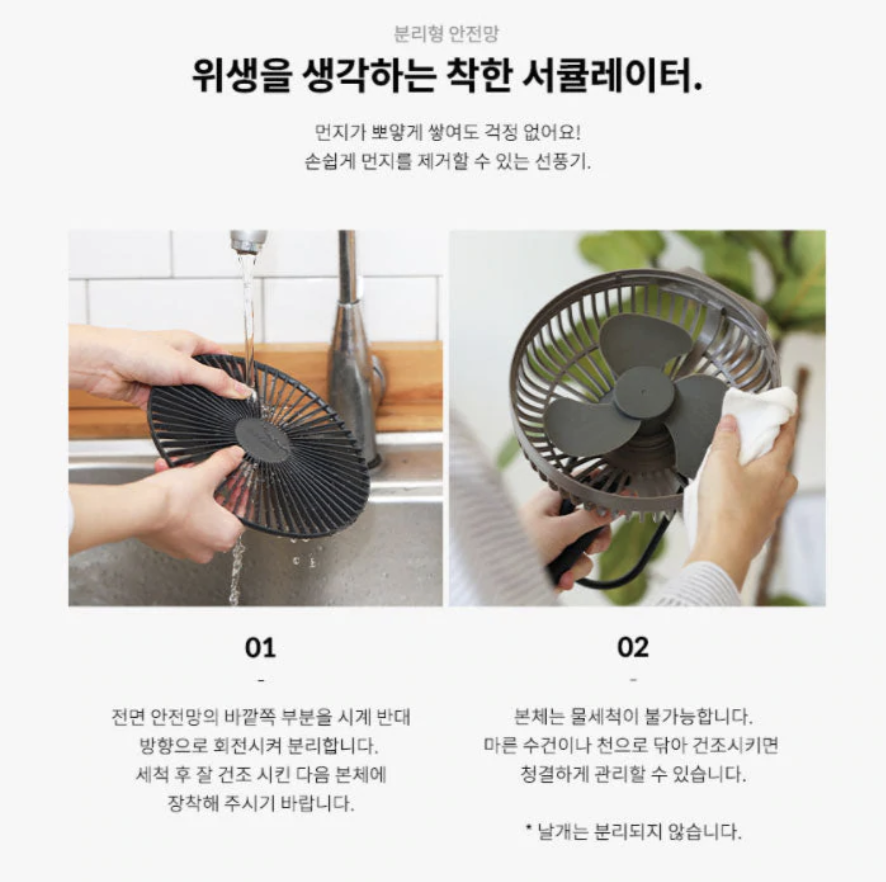 분리형 안전망

위생을 생각하는 착한 서큘레이터.

먼지가 뽀얗게 쌓여도 걱정 없어요!
손쉽게 먼지를 제거할 수 있는 선풍기.

01

-

전면 안전망의 바깥쪽 부분을 시계 반대 방향으로 회전시켜 분리합니다. 세척 후 잘 건조 시킨 다음 본체에 장착해 주시기 바랍니다.

02

-

본체는 물세척이 불가능합니다. 마른 수건이나 천으로 닦아 건조시키면 청결하게 관리할 수 있습니다.

* 날개는 분리되지 않습니다.