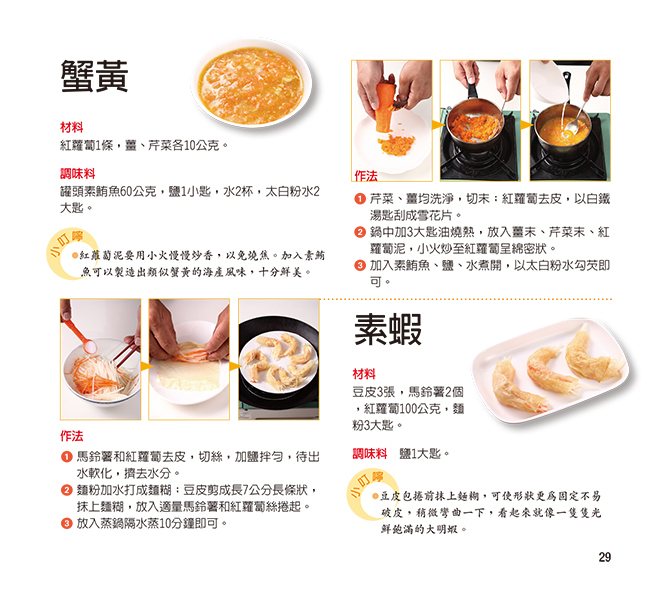 蟹黃

材料
紅蘿蔔1條，薑、芹菜各10公克。

調味料
罐頭素鮪魚60公克，鹽1小匙，水2杯，太白粉水2大匙。

小叮嚀
●紅蘿蔔泥要用小火慢慢炒香，以免燒焦。加入素鮪魚可以製造出類似蟹黃的海產風味，十分鮮美。

作法
❶ 芹菜、薑均洗淨，切末；紅蘿蔔去皮，以白鐵湯匙刮成雪花片。
❷ 鍋中加3大匙油燒熱，放入薑末、芹菜末、紅蘿蔔泥，小火炒至紅蘿蔔呈綿密狀。
❸ 加入素鮪魚、鹽、水煮開，以太白粉水勾芡即可。

作法
❶ 馬鈴薯和紅蘿蔔去皮，切絲，加鹽拌勻，待出水軟化，擠去水分。
❷ 麵粉加水打成麵糊；豆皮剪成長7公分長條狀，抹上麵糊，放入適量馬鈴薯和紅蘿蔔絲捲起。
❸ 放入蒸鍋隔水蒸10分鐘即可。

素蝦

材料
豆皮3張，馬鈴薯2個，紅蘿蔔100公克，麵粉3大匙。

調味料　鹽1大匙。

小叮嚀
●豆皮包捲前抹上麵糊，可使形狀更為固定不易破皮，稍微彎曲一下，看起來就像一隻隻光鮮飽滿的大明蝦。

29