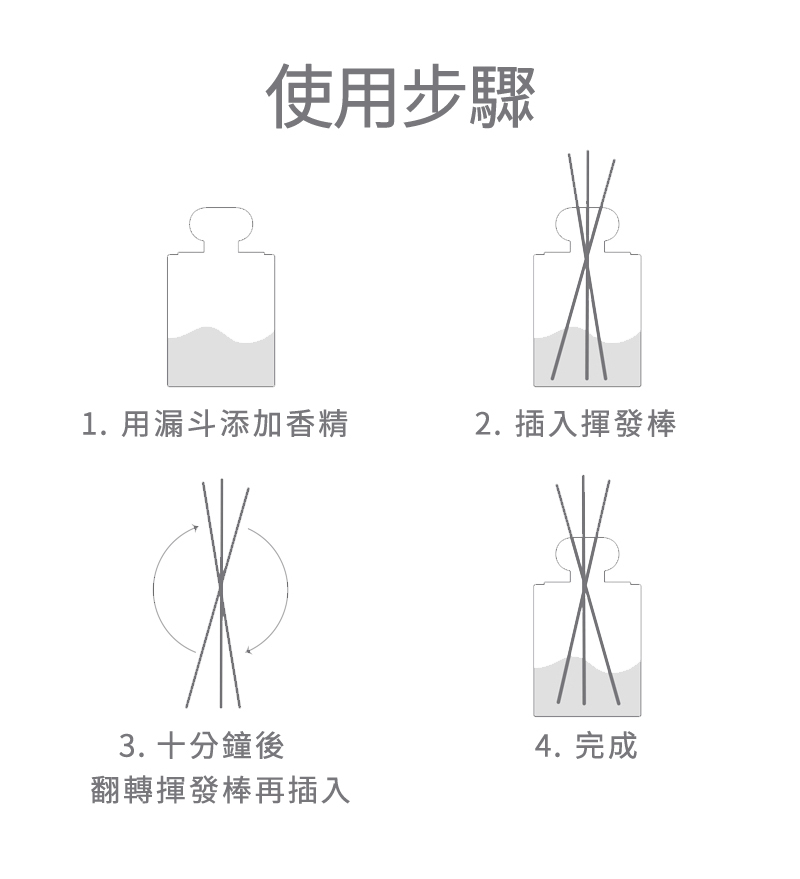 使用步驟

1. 用漏斗添加香精

2. 插入揮發棒

3. 十分鐘後
翻轉揮發棒再插入

4. 完成