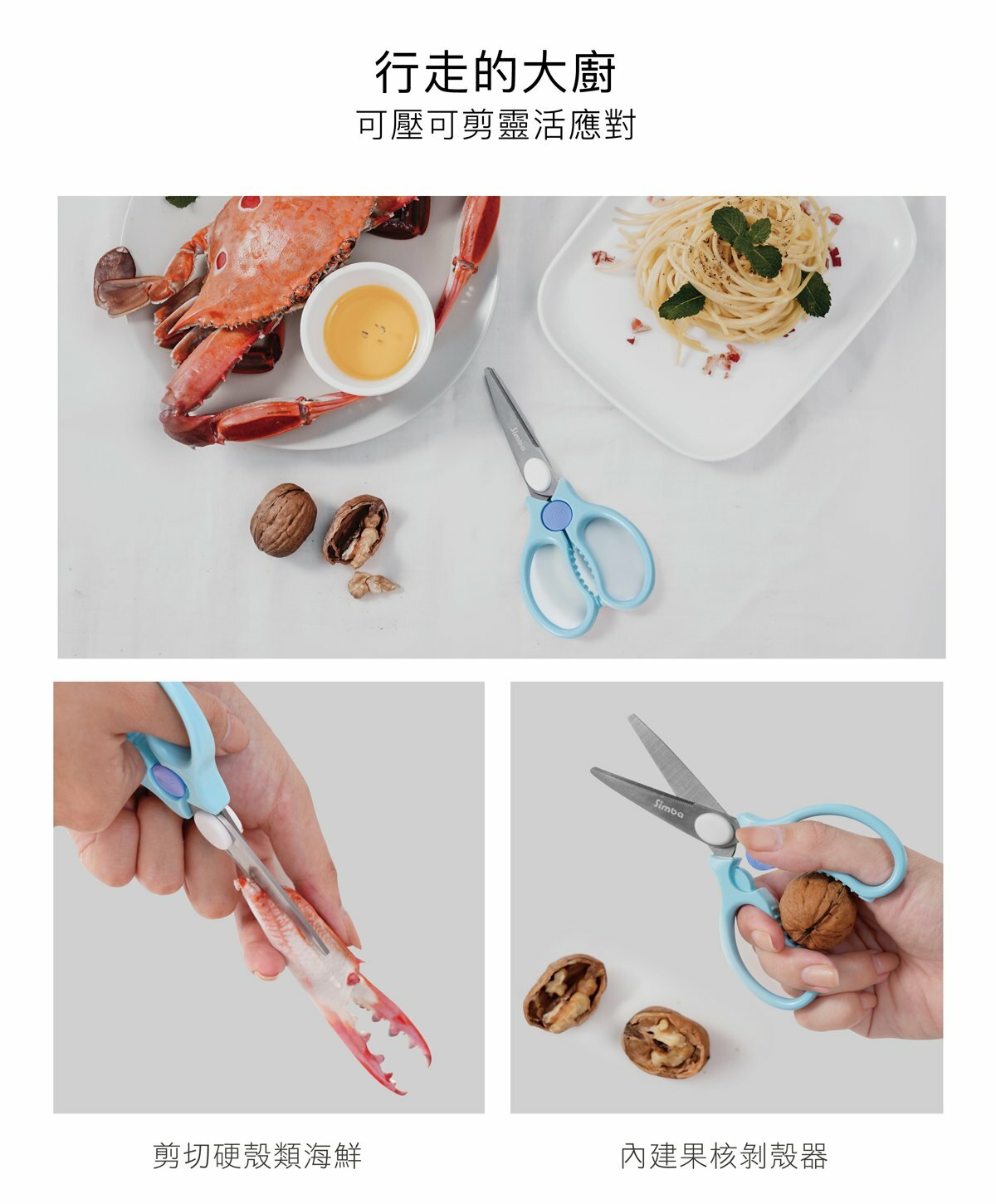 行走的大廚
可壓可剪靈活應對

Simba

Simba

剪切硬殼類海鮮

內建果核剝殼器