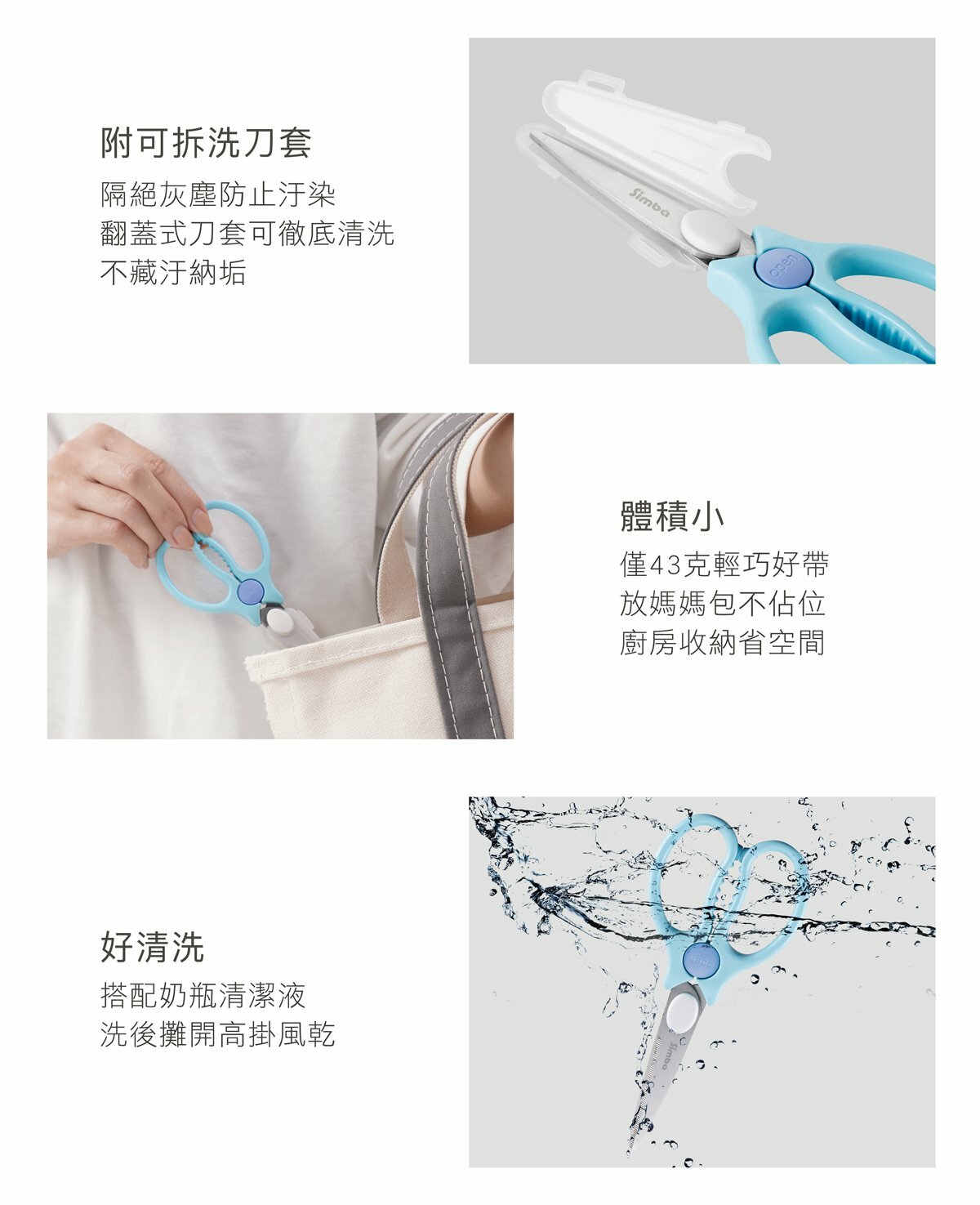 附可拆洗刀套

隔絕灰塵防止汙染
翻蓋式刀套可徹底清洗
不藏汙納垢

Simba

open

體積小

僅43克輕巧好帶
放媽媽包不佔位
廚房收納省空間

好清洗

搭配奶瓶清潔液
洗後攤開高掛風乾

open

Simba