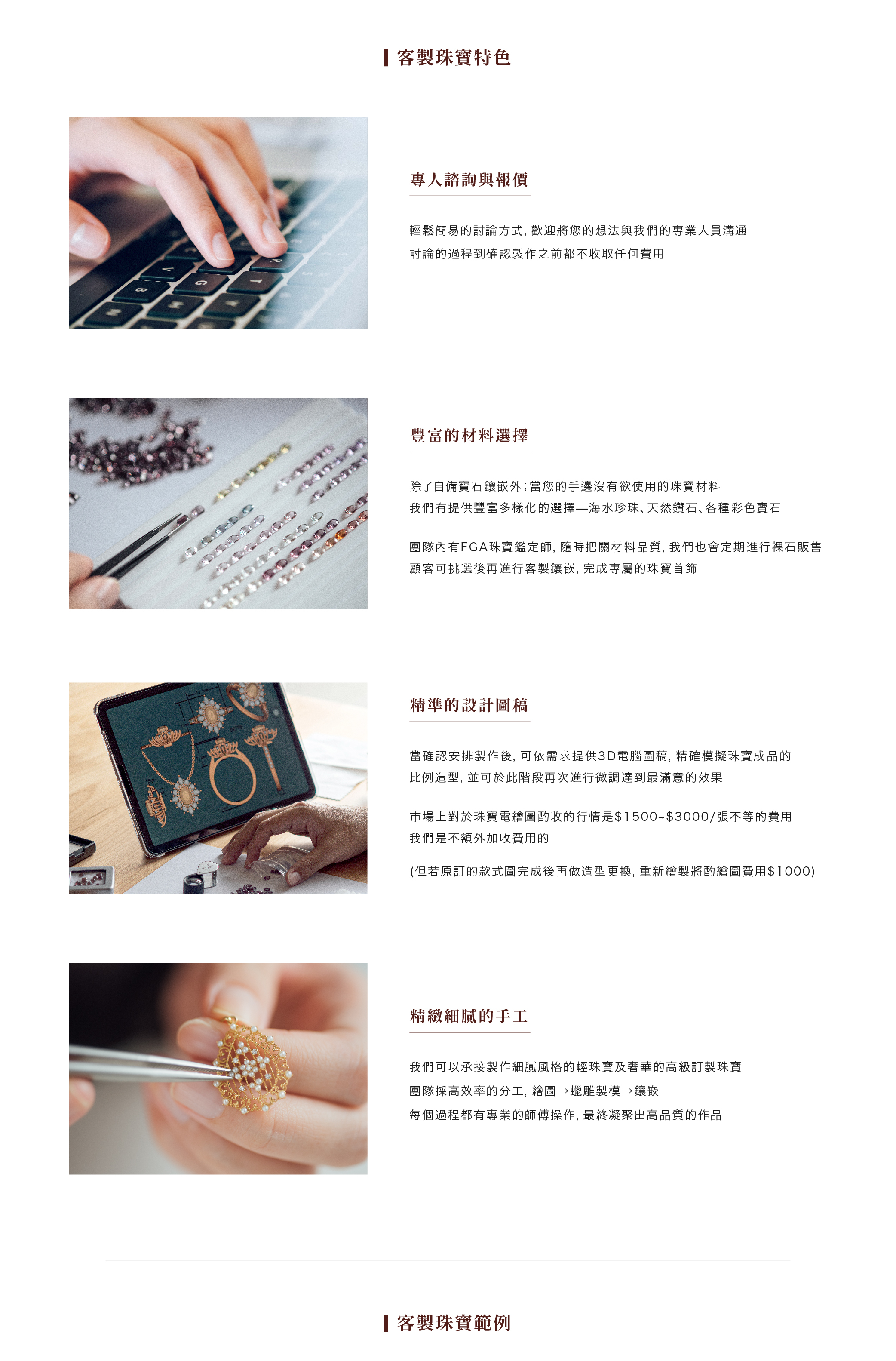 客製珠寶特色

專人諮詢與報價

輕鬆簡易的討論方式，歡迎將您的想法與我們的專業人員溝通
討論的過程到確認製作之前都不收取任何費用

豐富的材料選擇

除了自備寶石鑲嵌外；當您的手邊沒有欲使用的珠寶材料
我們有提供豐富多樣化的選擇—海水珍珠、天然鑽石、各種彩色寶石

團隊內有FGA珠寶鑑定師，隨時把關材料品質，我們也會定期進行裸石販售
顧客可挑選後再進行客製鑲嵌，完成專屬的珠寶首飾

精準的設計圖稿

當確認安排製作後，可依需求提供3D電腦圖稿，精確模擬珠寶成品的
比例造型，並可於此階段再次進行微調達到最滿意的效果

市場上對於珠寶電繪圖酌收的行情是$1500~$3000/張不等的費用
我們是不額外加收費用的

(但若原訂的款式圖完成後再做造型更換，重新繪製將酌繪圖費用$1000)

精緻細膩的手工

我們可以承接製作細膩風格的輕珠寶及奢華的高級訂製珠寶
團隊採高效率的分工，繪圖→蠟雕製模→鑲嵌
每個過程都有專業的師傅操作，最終凝聚出高品質的作品

客製珠寶範例