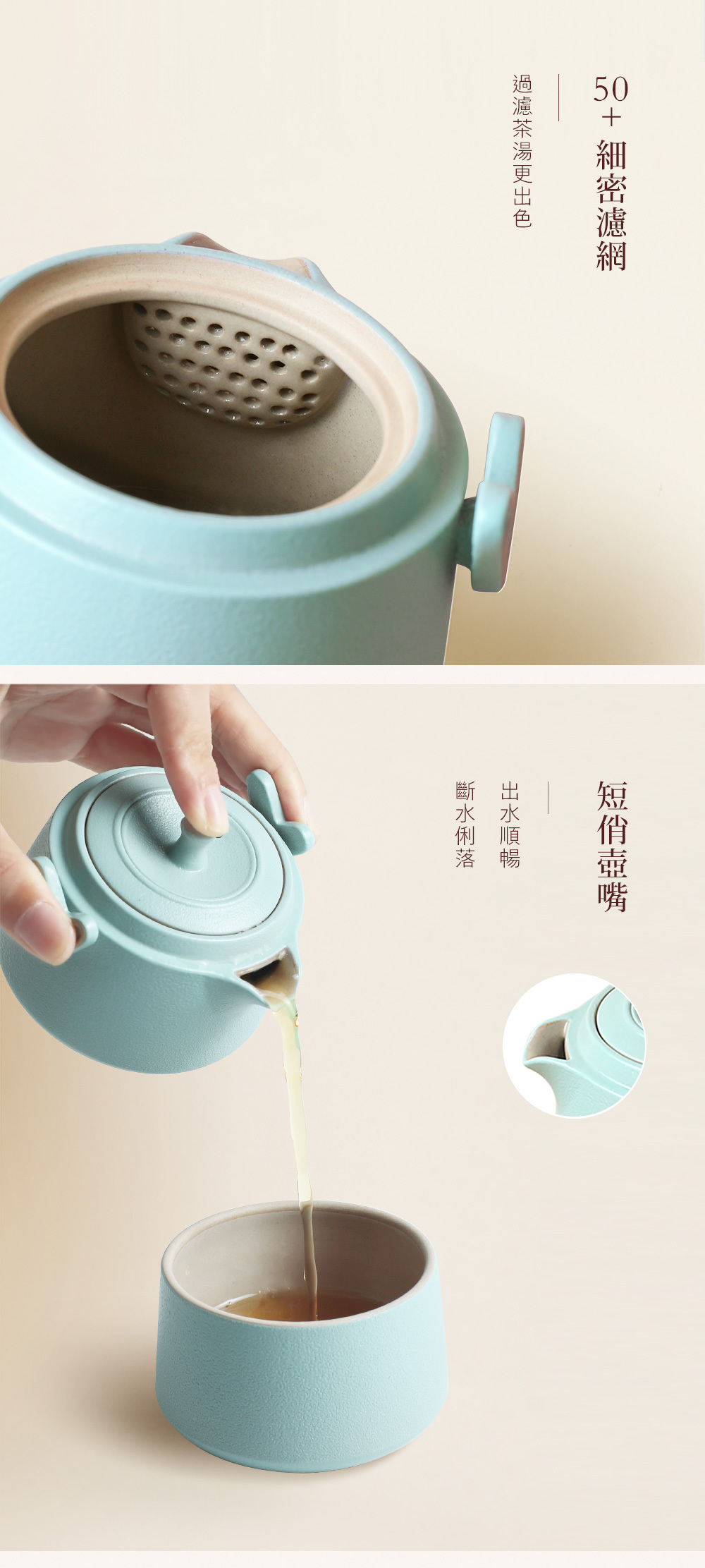 50+細密濾網

過濾茶湯更出色

短俏壺嘴

出水順暢

斷水俐落