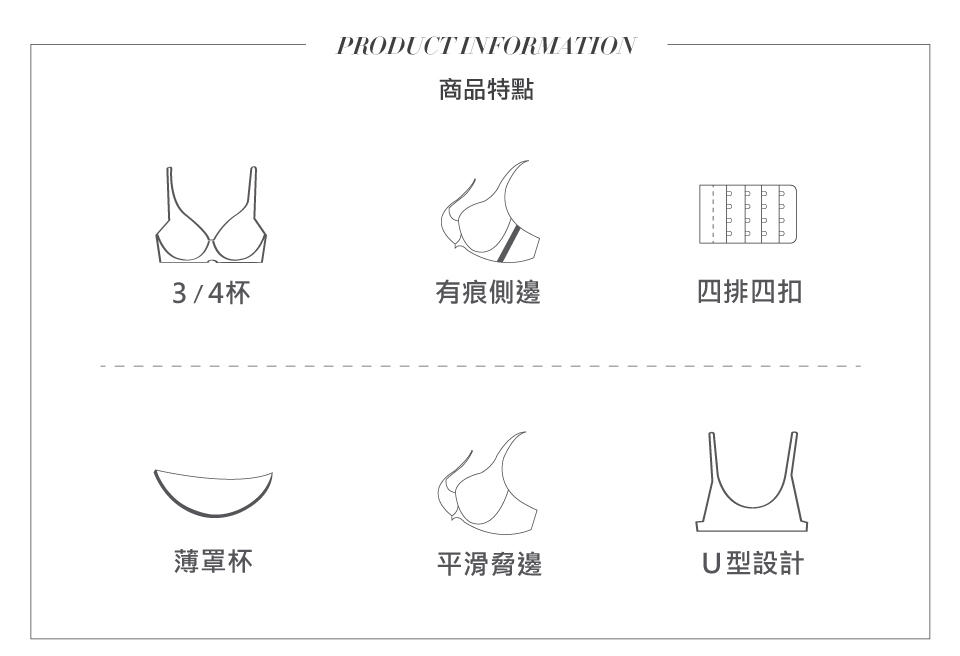 PRODUCT INFORMATION
商品特點

3 / 4杯

有痕側邊

四排四扣

薄罩杯

平滑脅邊

U型設計