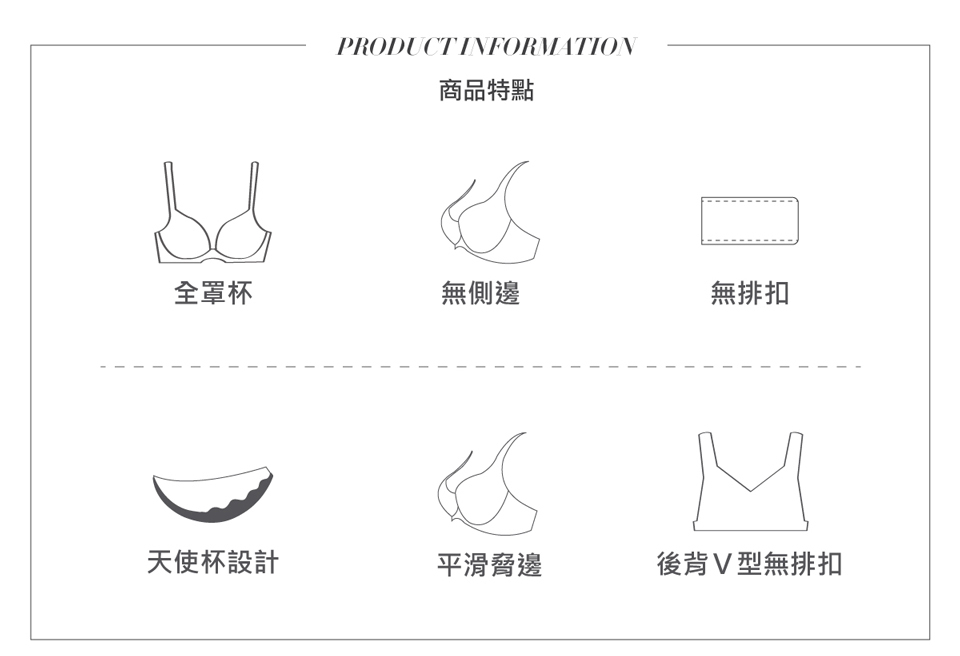 PRODUCT INFORMATION
商品特點

全罩杯

無側邊

無排扣

天使杯設計

平滑脅邊

後背V型無排扣