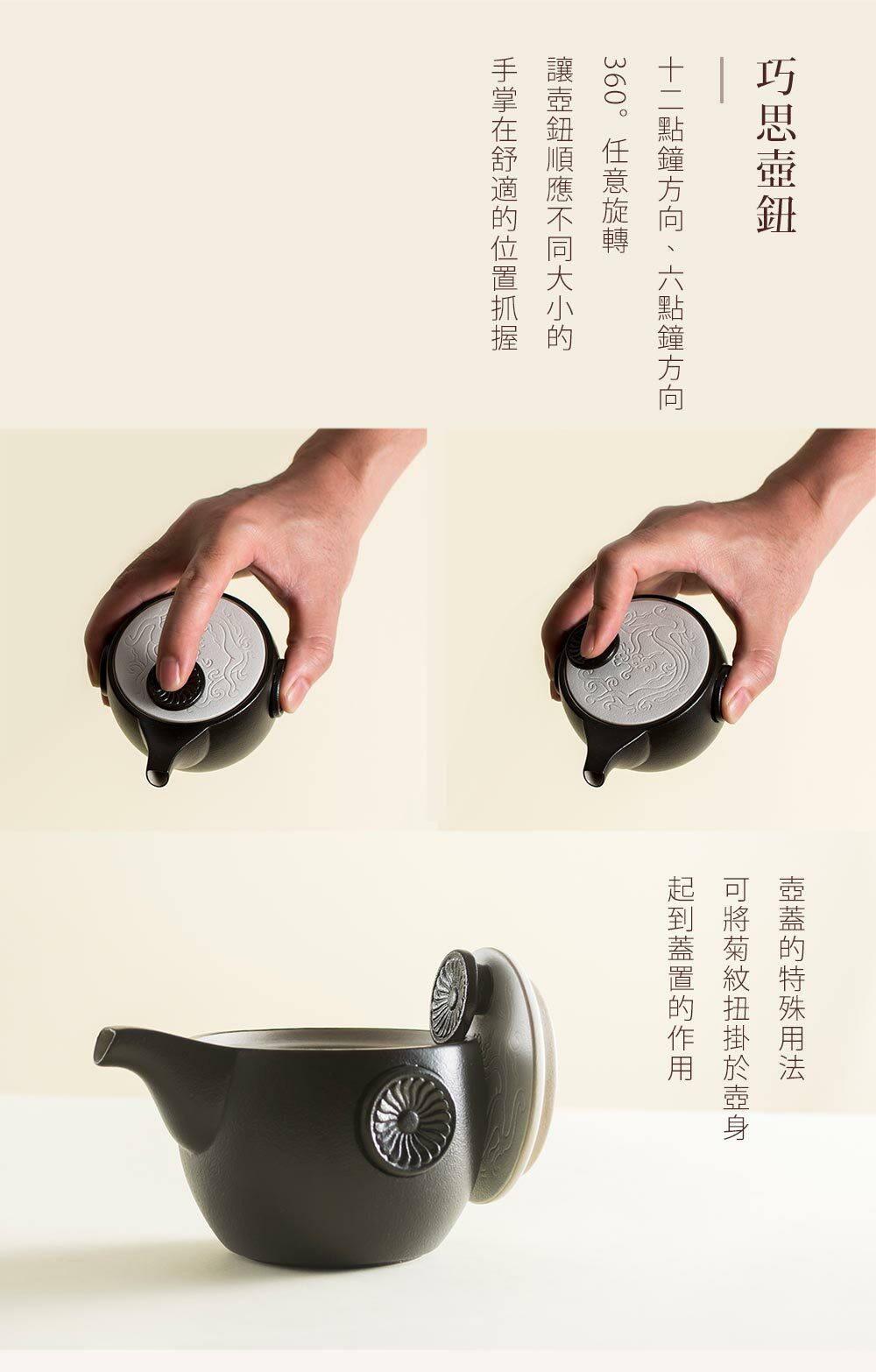 巧思壺鈕

十二點鐘方向、六點鐘方向
360°任意旋轉
讓壺鈕順應不同大小的
手掌在舒適的位置抓握

壺蓋的特殊用法
可將菊紋扭掛於壺身
起到蓋置的作用