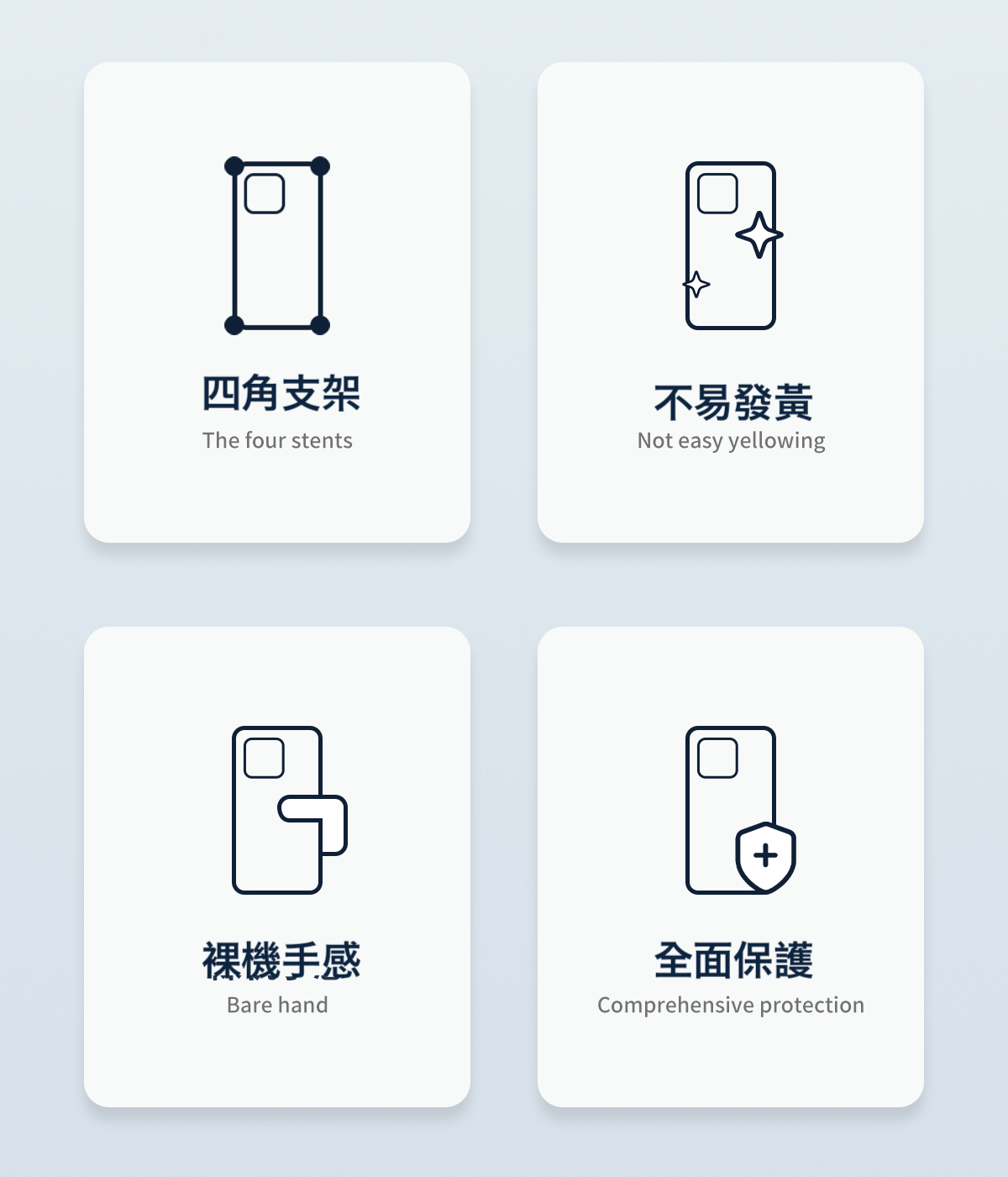 四角支架
The four stents

不易發黃
Not easy yellowing

裸機手感
Bare hand

全面保護
Comprehensive protection