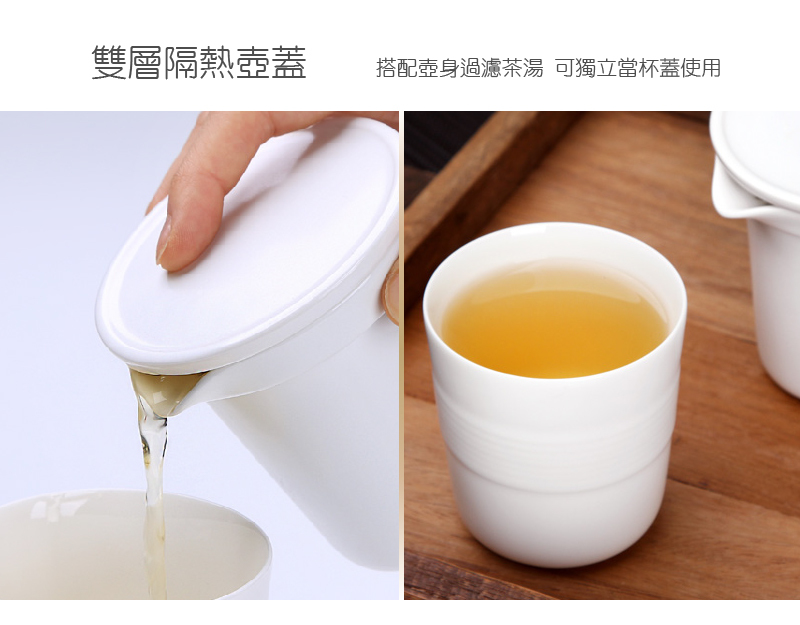 雙層隔熱壺蓋

搭配壺身過濾茶湯 可獨立當杯蓋使用