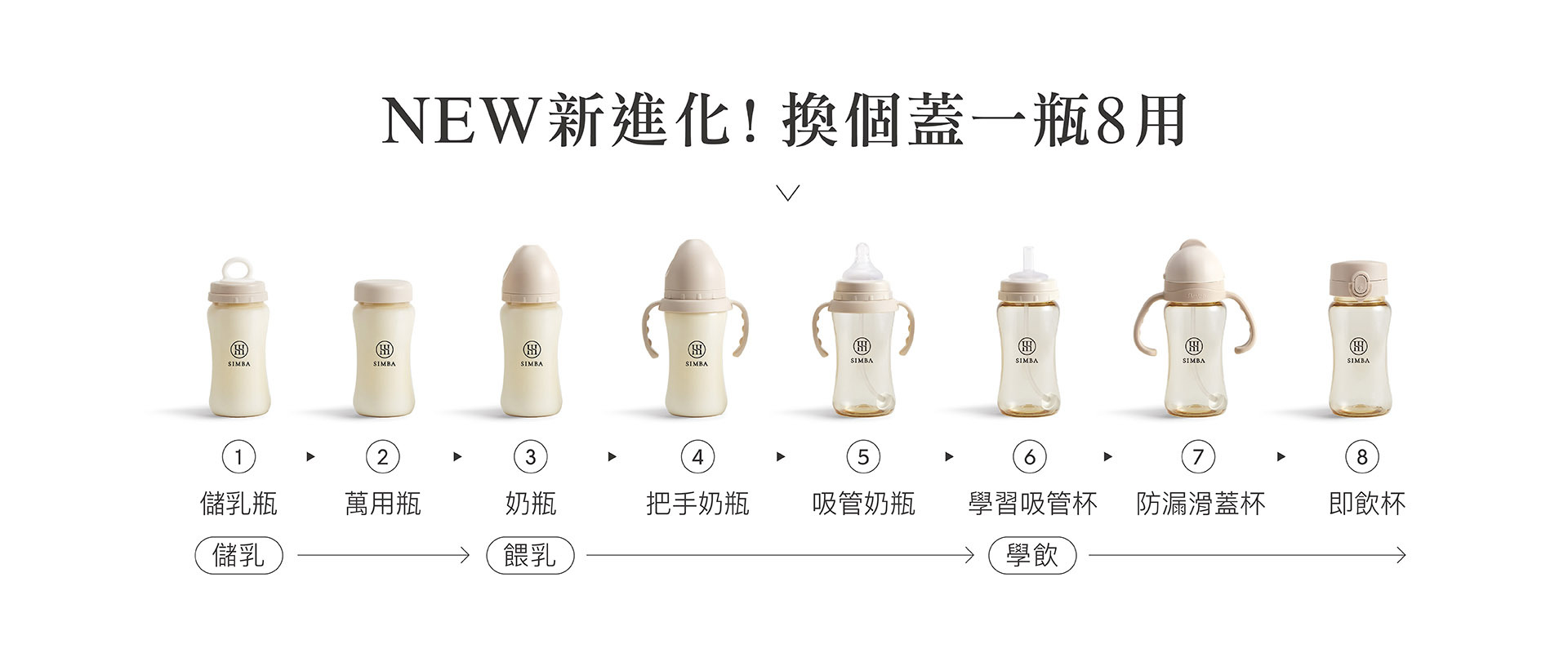 NEW新進化！換個蓋一瓶8用

SIMBA SIMBA SIMBA SIMBA SIMBA SIMBA SIMBA SIMBA

1 儲乳瓶 2 萬用瓶 3 奶瓶 4 把手奶瓶 5 吸管奶瓶 6 學習吸管杯 7 防漏滑蓋杯 8 即飲杯

儲乳 餵乳 學飲