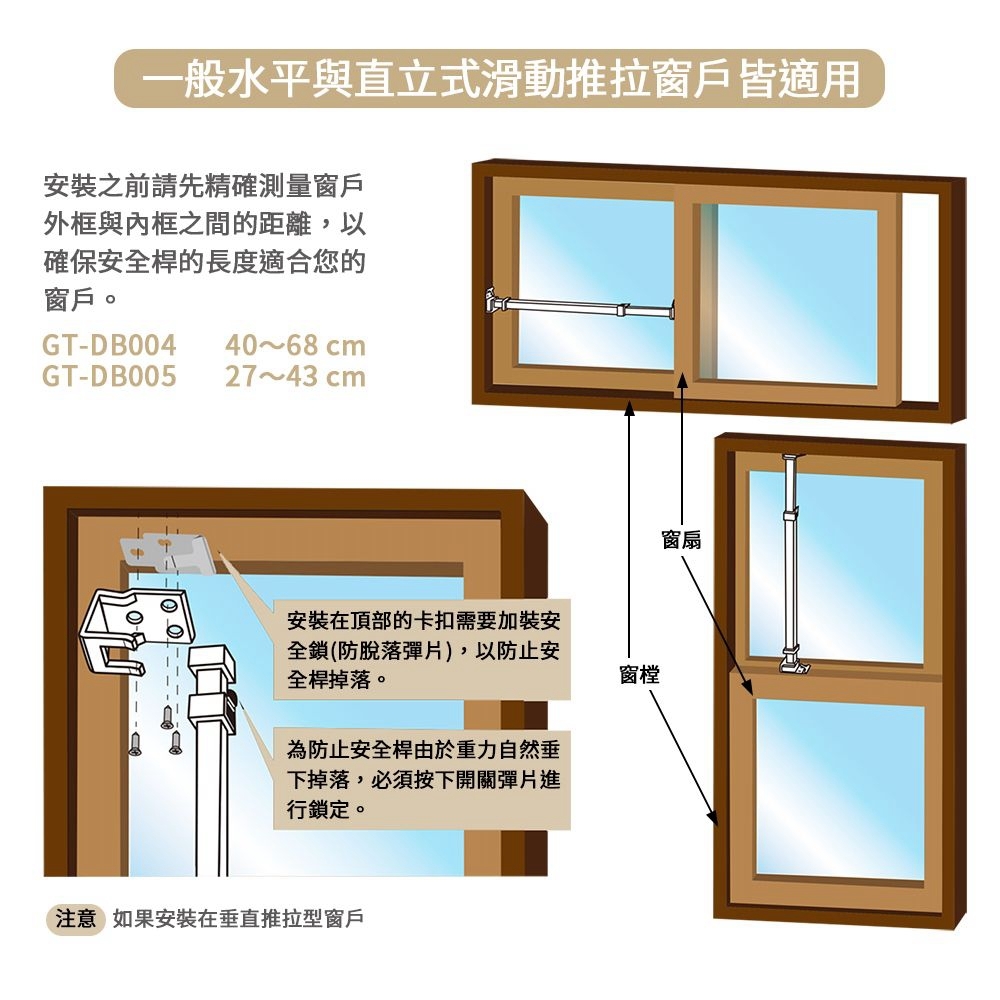 一般水平與直立式滑動推拉窗戶皆適用

安裝之前請先精確測量窗戶外框與內框之間的距離，以確保安全桿的長度適合您的窗戶。

GT-DB004　40～68 cm
GT-DB005　27～43 cm

窗扇

窗樘

安裝在頂部的卡扣需要加裝安全鎖(防脫落彈片)，以防止安全桿掉落。

為防止安全桿由於重力自然垂下掉落，必須按下開關彈片進行鎖定。

注意 如果安裝在垂直推拉型窗戶