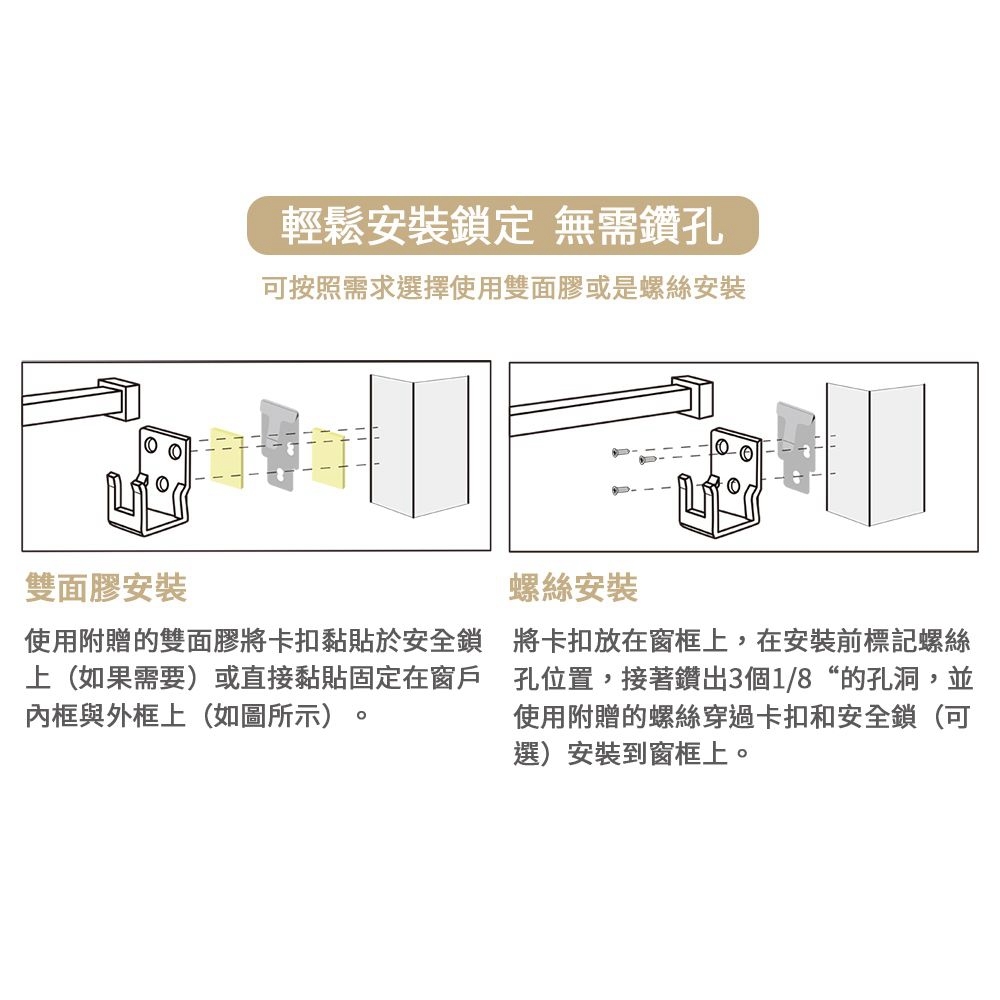 輕鬆安裝鎖定 無需鑽孔

可按照需求選擇使用雙面膠或是螺絲安裝

雙面膠安裝

使用附贈的雙面膠將卡扣黏貼於安全鎖上（如果需要）或直接黏貼固定在窗戶內框與外框上（如圖所示）。

螺絲安裝

將卡扣放在窗框上，在安裝前標記螺絲孔位置，接著鑽出3個1/8“的孔洞，並使用附贈的螺絲穿過卡扣和安全鎖（可選）安裝到窗框上。