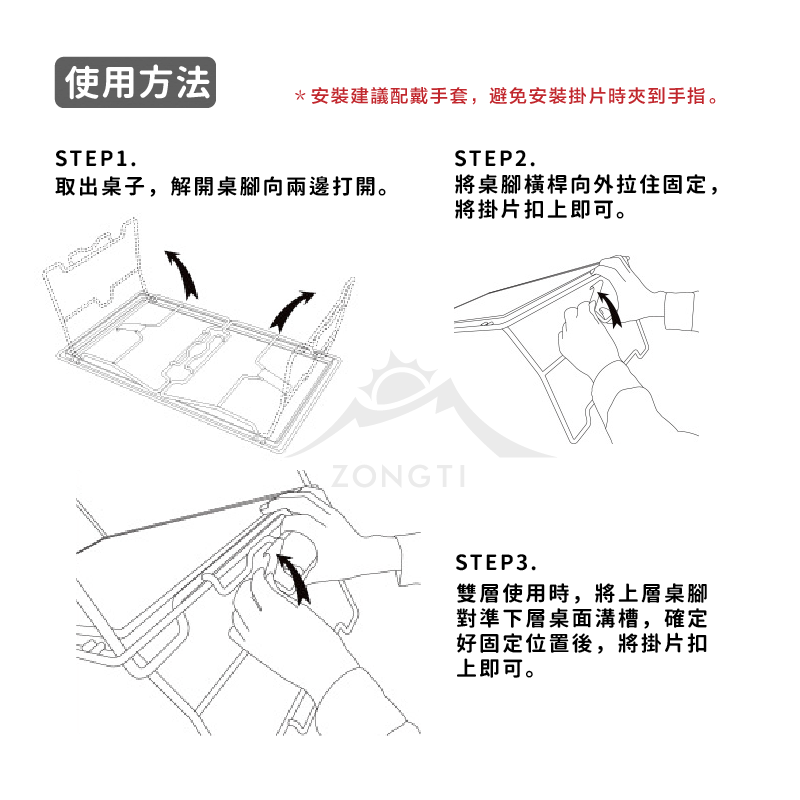 使用方法

＊安裝建議配戴手套，避免安裝掛片時夾到手指。

STEP1.
取出桌子，解開桌腳向兩邊打開。

STEP2.
將桌腳橫桿向外拉住固定，將掛片扣上即可。

ZONGTI

STEP3.
雙層使用時，將上層桌腳對準下層桌面溝槽，確定好固定位置後，將掛片扣上即可。