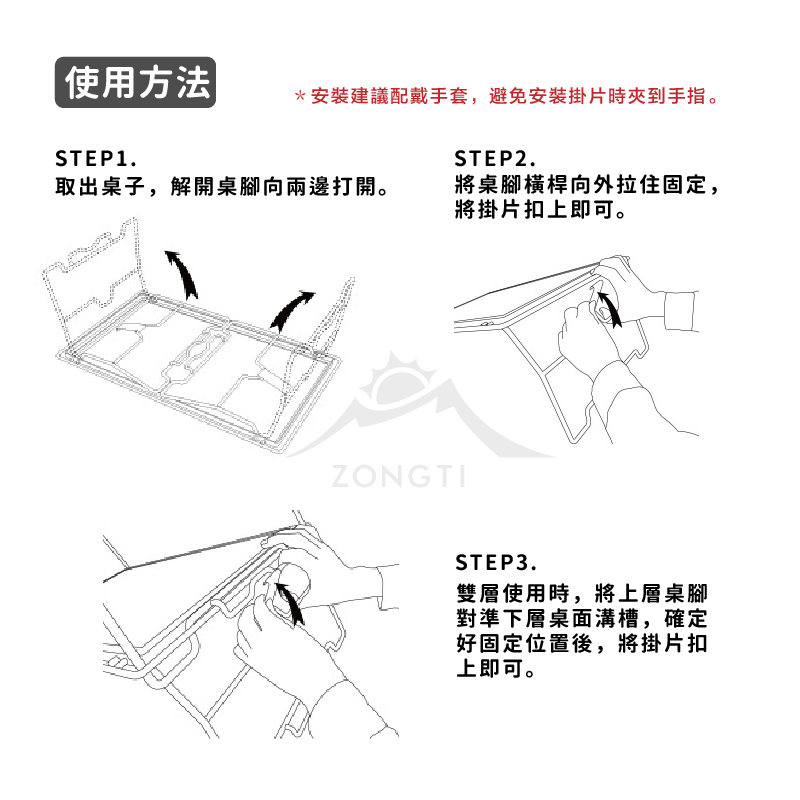 使用方法

＊安裝建議配戴手套，避免安裝掛片時夾到手指。

STEP1.
取出桌子，解開桌腳向兩邊打開。

STEP2.
將桌腳橫桿向外拉住固定，將掛片扣上即可。

ZONGTI

STEP3.
雙層使用時，將上層桌腳對準下層桌面溝槽，確定好固定位置後，將掛片扣上即可。