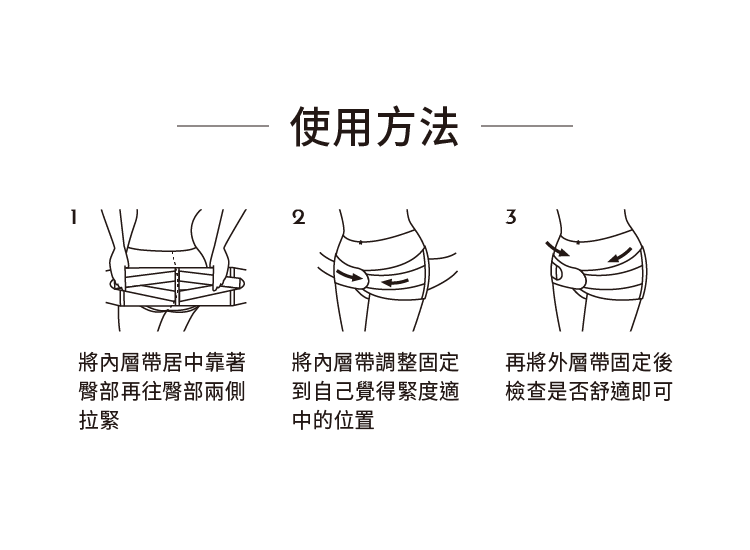 使用方法

1

將內層帶居中靠著臀部再往臀部兩側拉緊

2

將內層帶調整固定到自己覺得緊度適中的位置

3

再將外層帶固定後檢查是否舒適即可