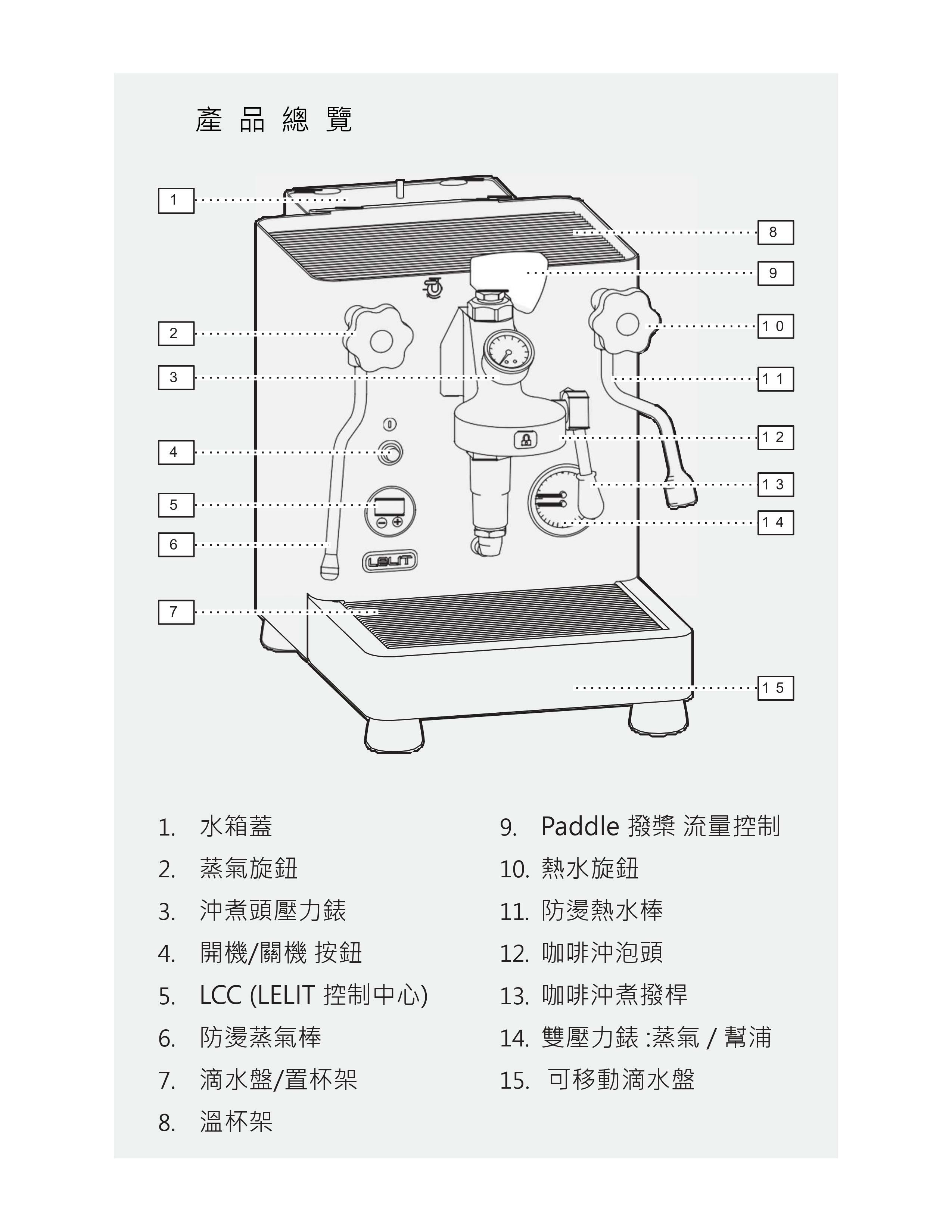 產品總覽

1
2
3
4
5
6
7
8
9
10
11
12
13
14
15

LELIT

1. 水箱蓋
2. 蒸氣旋鈕
3. 沖煮頭壓力錶
4. 開機/關機 按鈕
5. LCC (LELIT 控制中心)
6. 防燙蒸氣棒
7. 滴水盤/置杯架
8. 溫杯架

9. Paddle 撥槳 流量控制
10. 熱水旋鈕
11. 防燙熱水棒
12. 咖啡沖泡頭
13. 咖啡沖煮撥桿
14. 雙壓力錶 :蒸氣 / 幫浦
15. 可移動滴水盤