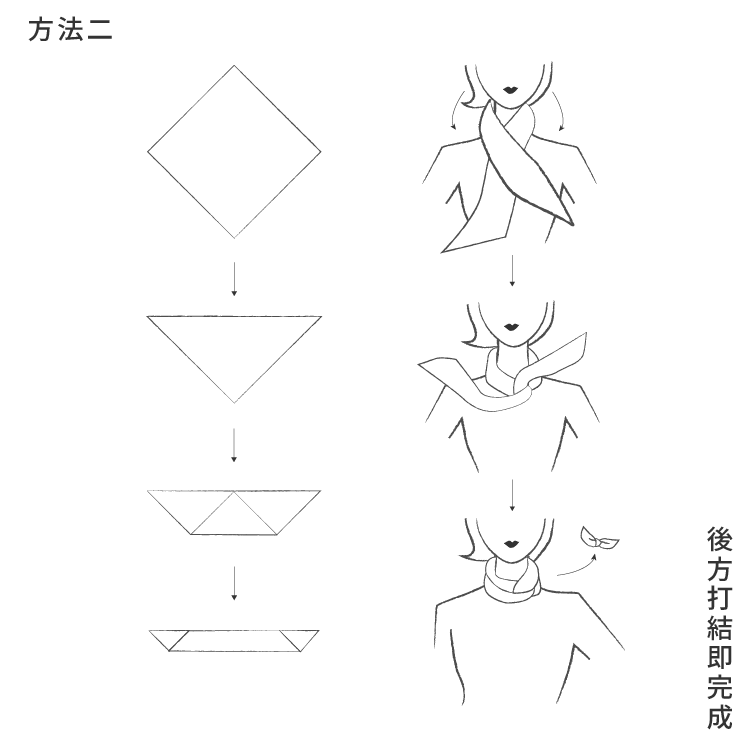 方法二

後方打結即完成