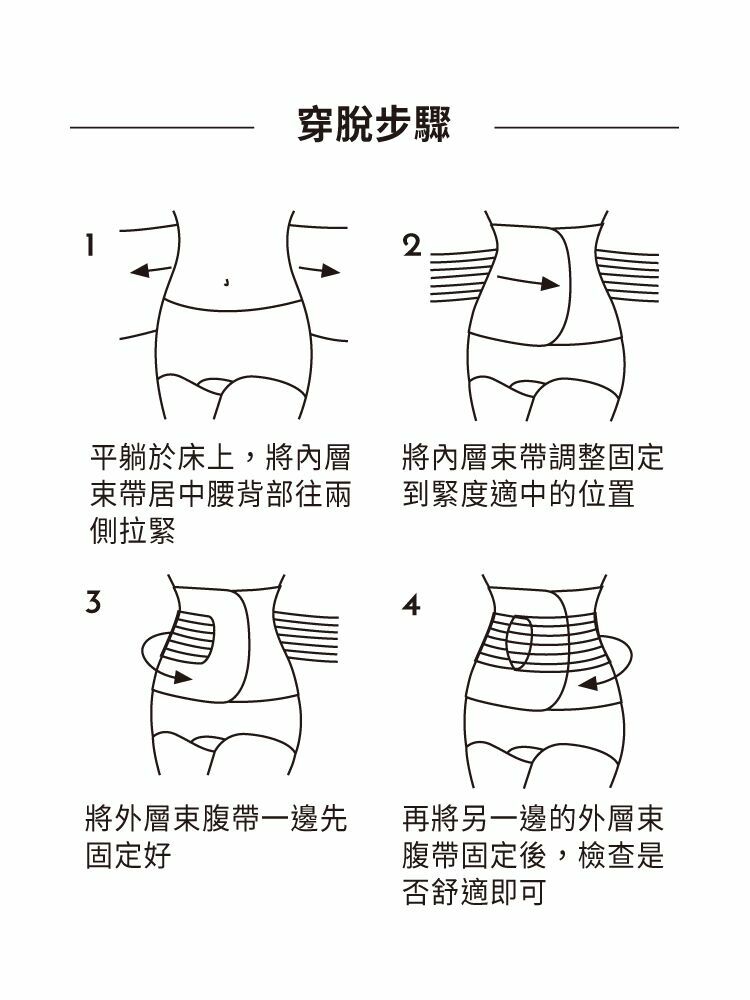 穿脫步驟

1

平躺於床上，將內層束帶居中腰背部往兩側拉緊

2

將內層束帶調整固定到緊度適中的位置

3

將外層束腹帶一邊先固定好

4

再將另一邊的外層束腹帶固定後，檢查是否舒適即可