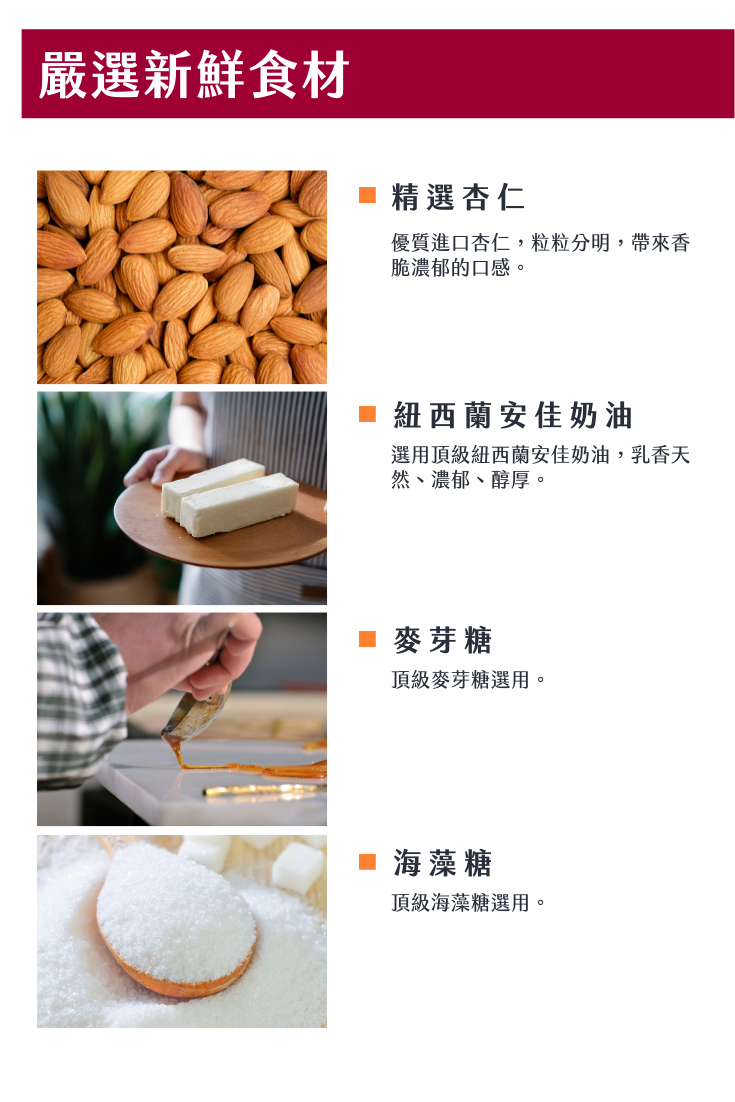 嚴選新鮮食材

精選杏仁

優質進口杏仁，粒粒分明，帶來香脆濃郁的口感。

紐西蘭安佳奶油

選用頂級紐西蘭安佳奶油，乳香天然、濃郁、醇厚。

麥芽糖

頂級麥芽糖選用。

海藻糖

頂級海藻糖選用。