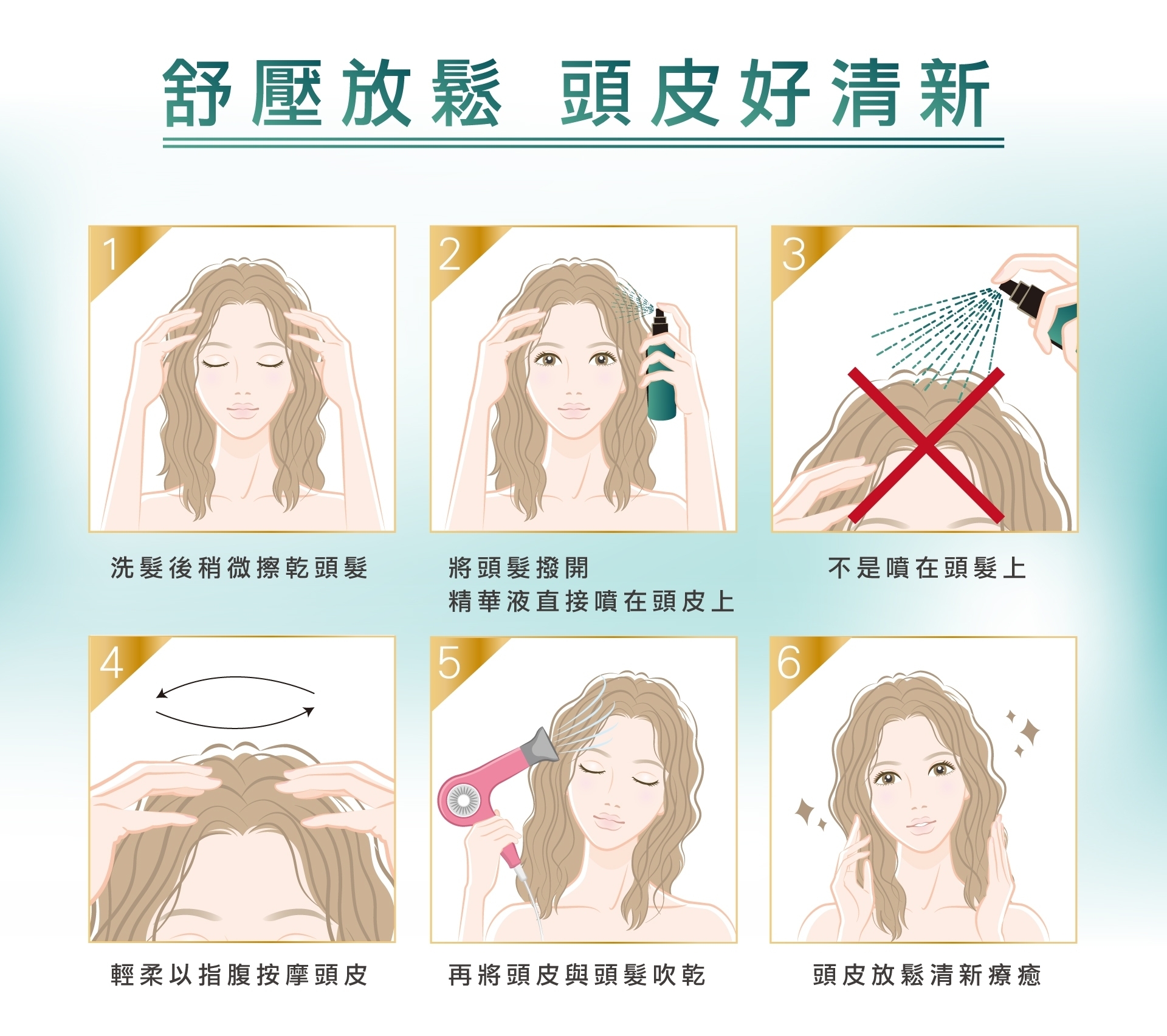 舒壓放鬆　頭皮好清新

1

洗髮後稍微擦乾頭髮

2

將頭髮撥開
精華液直接噴在頭皮上

3

不是噴在頭髮上

4

輕柔以指腹按摩頭皮

5

再將頭皮與頭髮吹乾

6

頭皮放鬆清新療癒