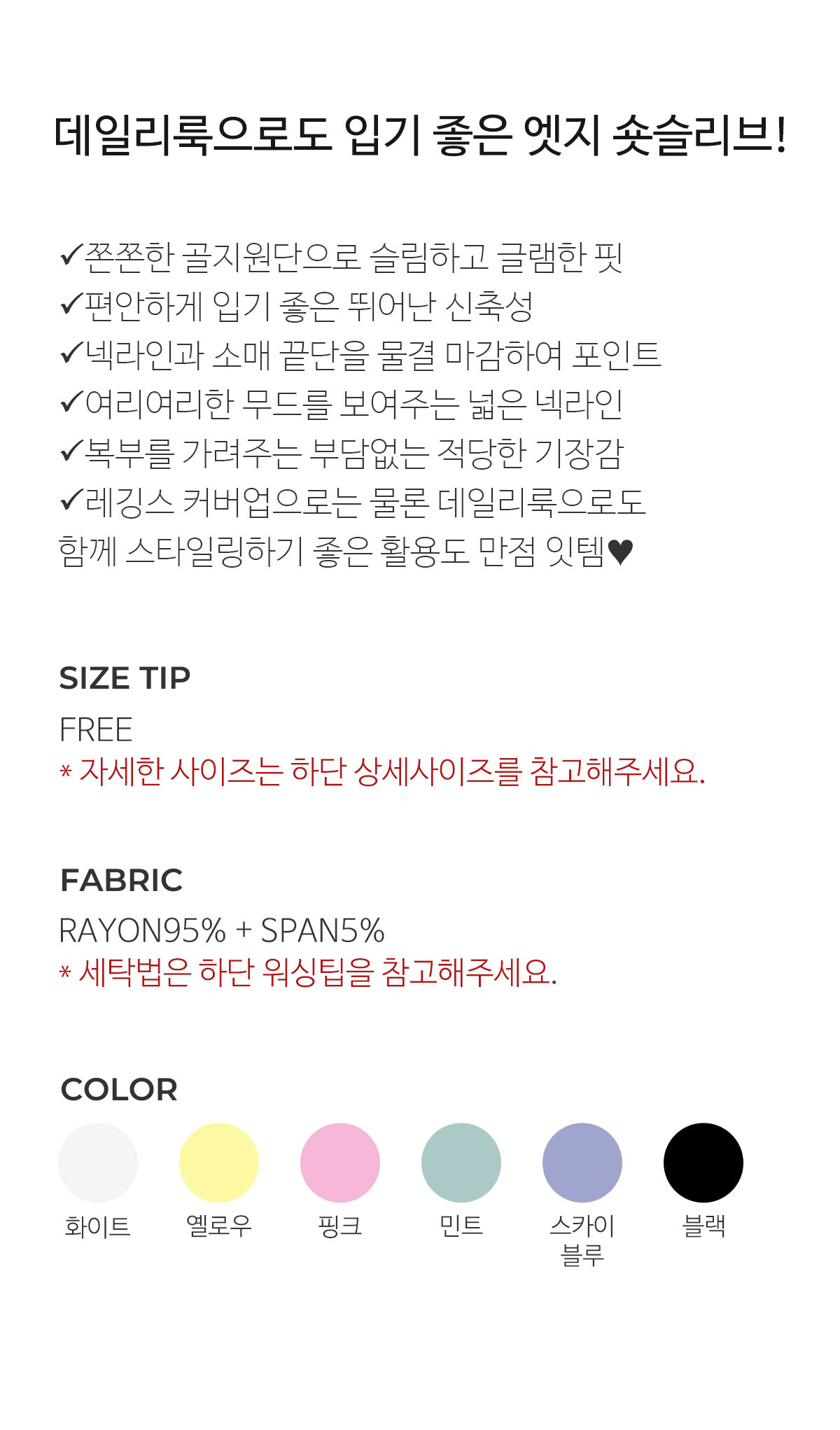 데일리룩으로도 입기 좋은 엣지 숏슬리브!

✓쫀쫀한 골지원단으로 슬림하고 글램한 핏
✓편안하게 입기 좋은 뛰어난 신축성
✓넥라인과 소매 끝단을 물결 마감하여 포인트
✓여리여리한 무드를 보여주는 넓은 넥라인
✓복부를 가려주는 부담없는 적당한 기장감
✓레깅스 커버업으로는 물론 데일리룩으로도 함께 스타일링하기 좋은 활용도 만점 잇템♥

SIZE TIP
FREE
* 자세한 사이즈는 하단 상세사이즈를 참고해주세요.

FABRIC
RAYON95% + SPAN5%
* 세탁법은 하단 워싱팁을 참고해주세요.

COLOR
화이트
옐로우
핑크
민트
스카이 블루
블랙