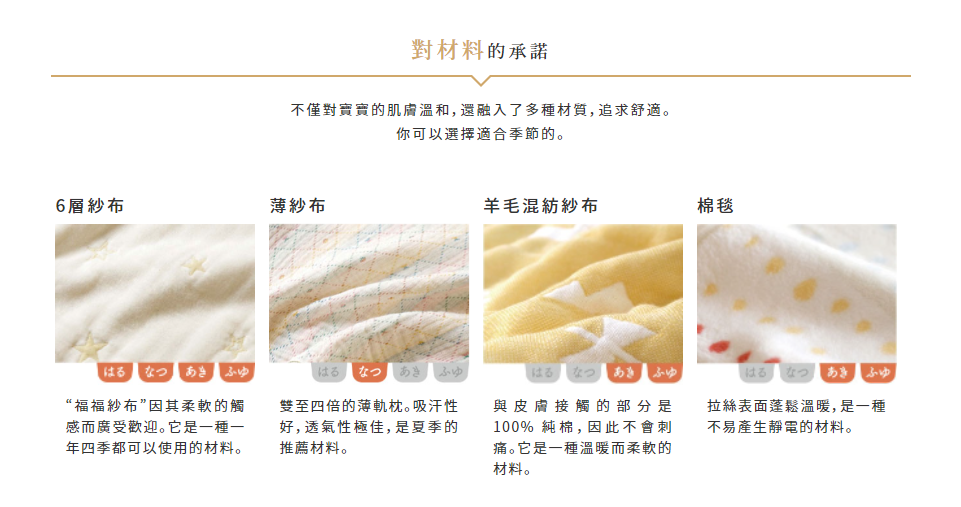 對材料的承諾

不僅對寶寶的肌膚溫和，還融入了多種材質，追求舒適。
你可以選擇適合季節的。

6層紗布

はる なつ あき ふゆ

“福福紗布”因其柔軟的觸感而廣受歡迎。它是一種一年四季都可以使用的材料。

薄紗布

はる なつ あき ふゆ

雙至四倍的薄軌枕。吸汗性好，透氣性極佳，是夏季的推薦材料。

羊毛混紡紗布

はる なつ あき ふゆ

與皮膚接觸的部分是100% 純棉，因此不會刺痛。它是一種溫暖而柔軟的材料。

棉毯

はる なつ あき ふゆ

拉絲表面蓬鬆溫暖，是一種不易產生靜電的材料。