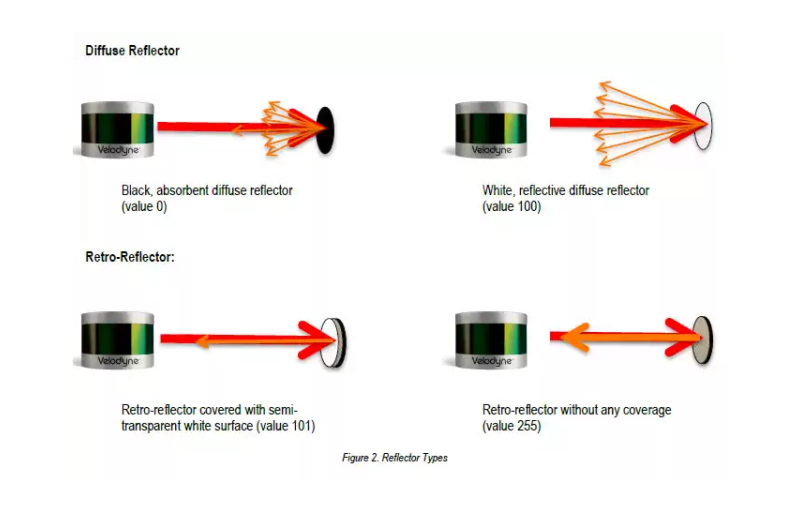 Diffuse Reflector

Velodyne

Black, absorbent diffuse reflector (value 0)

Velodyne

White, reflective diffuse reflector (value 100)

Retro-Reflector:

Velodyne

Retro-reflector covered with semi-transparent white surface (value 101)

Velodyne

Retro-reflector without any coverage (value 255)

Figure 2. Reflector Types