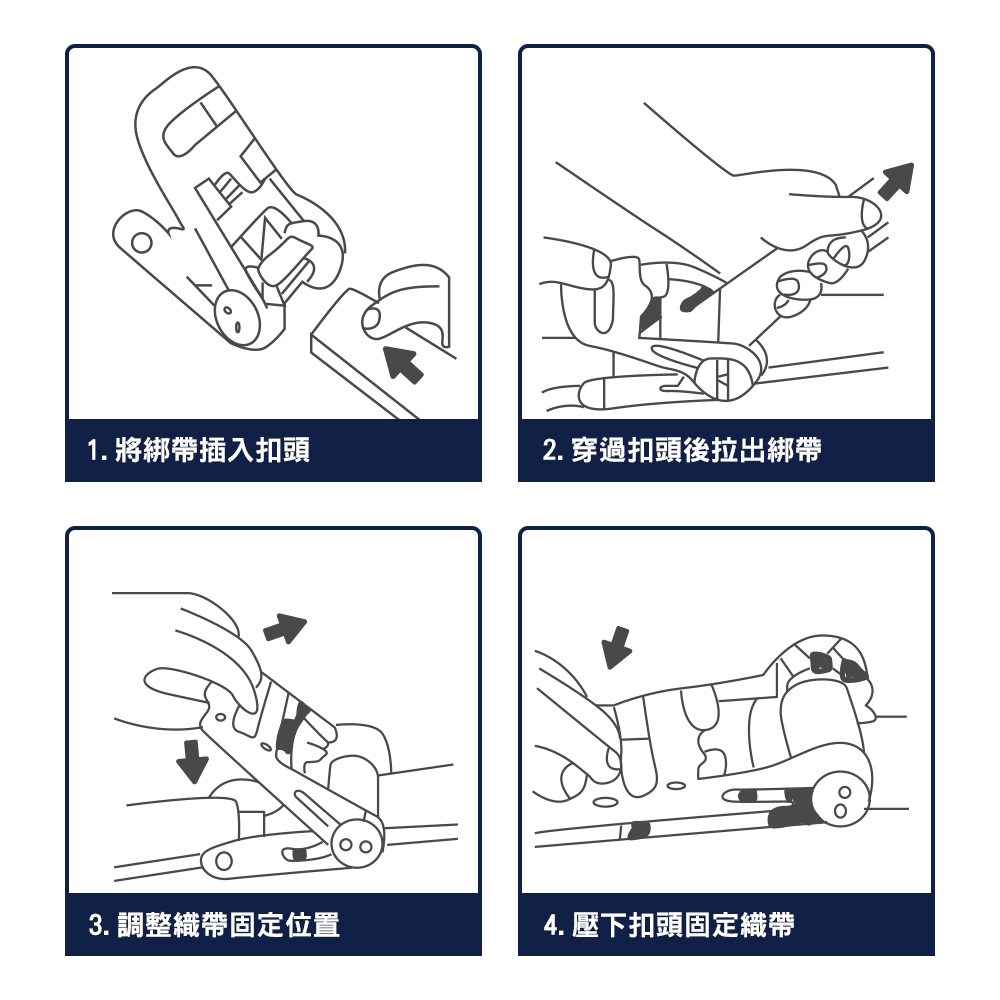 1. 將綁帶插入扣頭

2. 穿過扣頭後拉出綁帶

3. 調整織帶固定位置

4. 壓下扣頭固定織帶