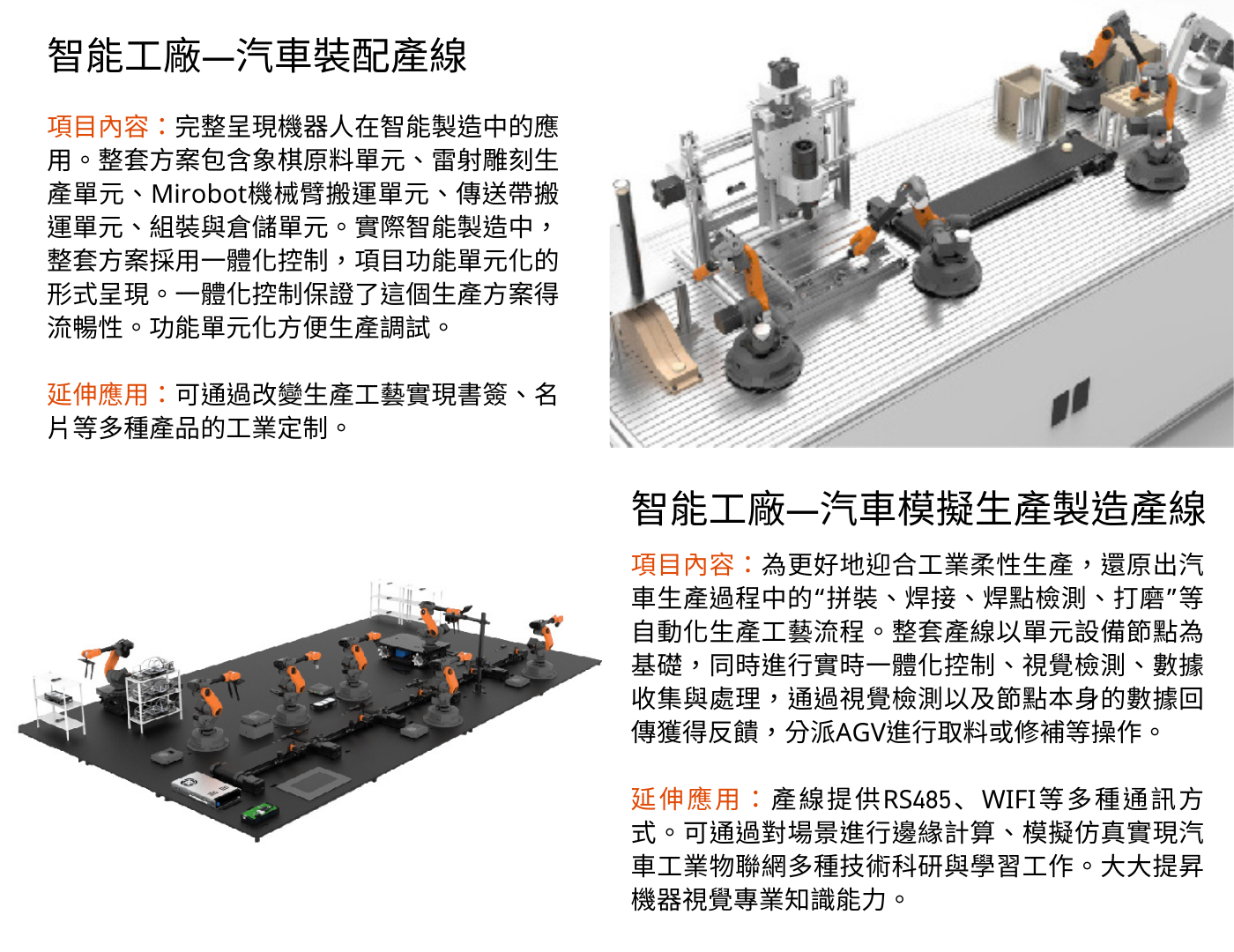 智能工廠—汽車裝配產線

項目內容：完整呈現機器人在智能製造中的應用。整套方案包含象棋原料單元、雷射雕刻生產單元、Mirobot機械臂搬運單元、傳送帶搬運單元、組裝與倉儲單元。實際智能製造中，整套方案採用一體化控制，項目功能單元化的形式呈現。一體化控制保證了這個生產方案得流暢性。功能單元化方便生產調試。

延伸應用：可通過改變生產工藝實現書簽、名片等多種產品的工業定制。

智能工廠—汽車模擬生產製造產線

項目內容：為更好地迎合工業柔性生產，還原出汽車生產過程中的“拼裝、焊接、焊點檢測、打磨”等自動化生產工藝流程。整套產線以單元設備節點為基礎，同時進行實時一體化控制、視覺檢測、數據收集與處理，通過視覺檢測以及節點本身的數據回傳獲得反饋，分派AGV進行取料或修補等操作。

延伸應用：產線提供RS485、WIFI等多種通訊方式。可通過對場景進行邊緣計算、模擬仿真實現汽車工業物聯網多種技術科研與學習工作。大大提昇機器視覺專業知識能力。