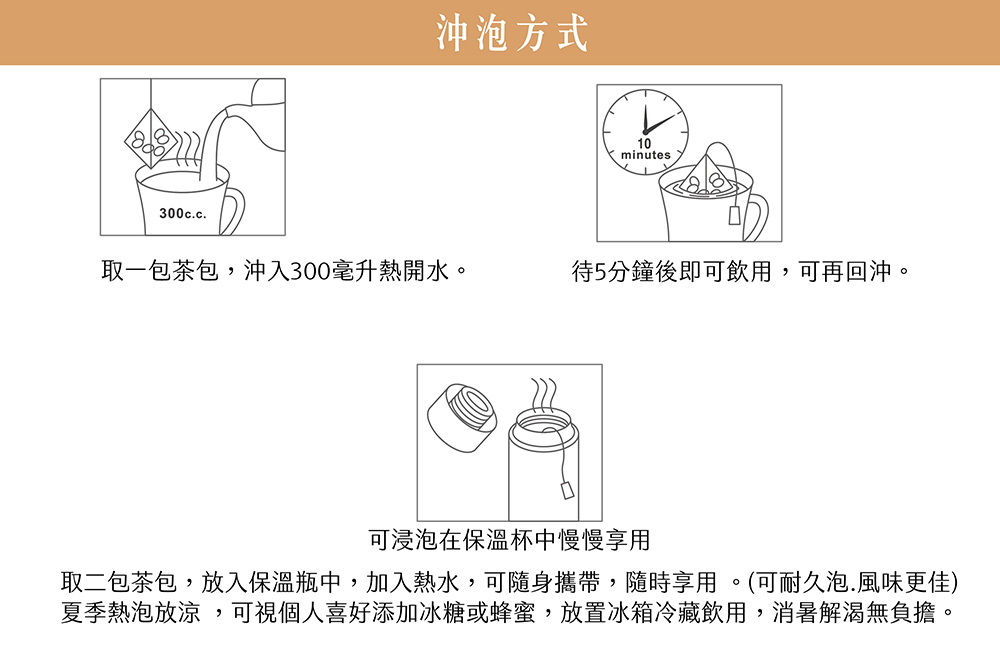 沖泡方式

300c.c.

取一包茶包，沖入300毫升熱開水。

10 minutes

待5分鐘後即可飲用，可再回沖。

可浸泡在保溫杯中慢慢享用

取二包茶包，放入保溫瓶中，加入熱水，可隨身攜帶，隨時享用 。(可耐久泡.風味更佳) 夏季熱泡放涼 ，可視個人喜好添加冰糖或蜂蜜，放置冰箱冷藏飲用，消暑解渴無負擔。