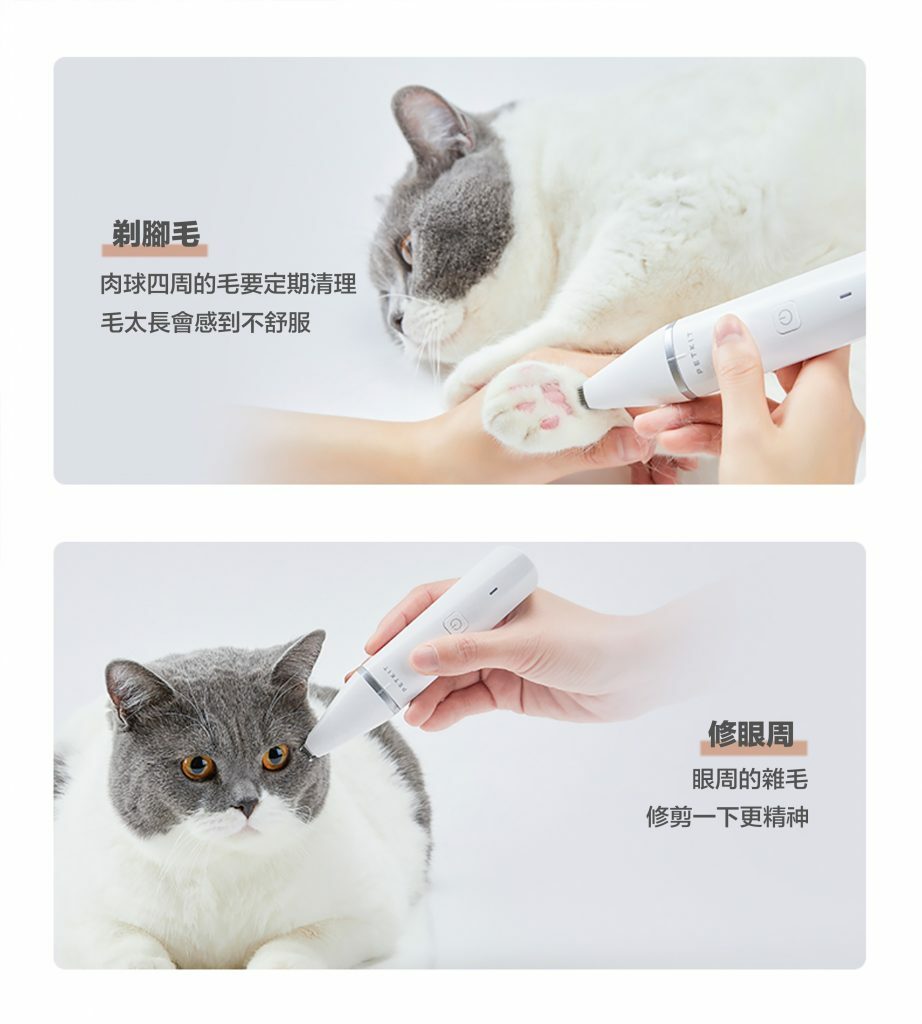 剃腳毛

肉球四周的毛要定期清理
毛太長會感到不舒服

PETKIT

PETKIT

修眼周

眼周的雜毛
修剪一下更精神