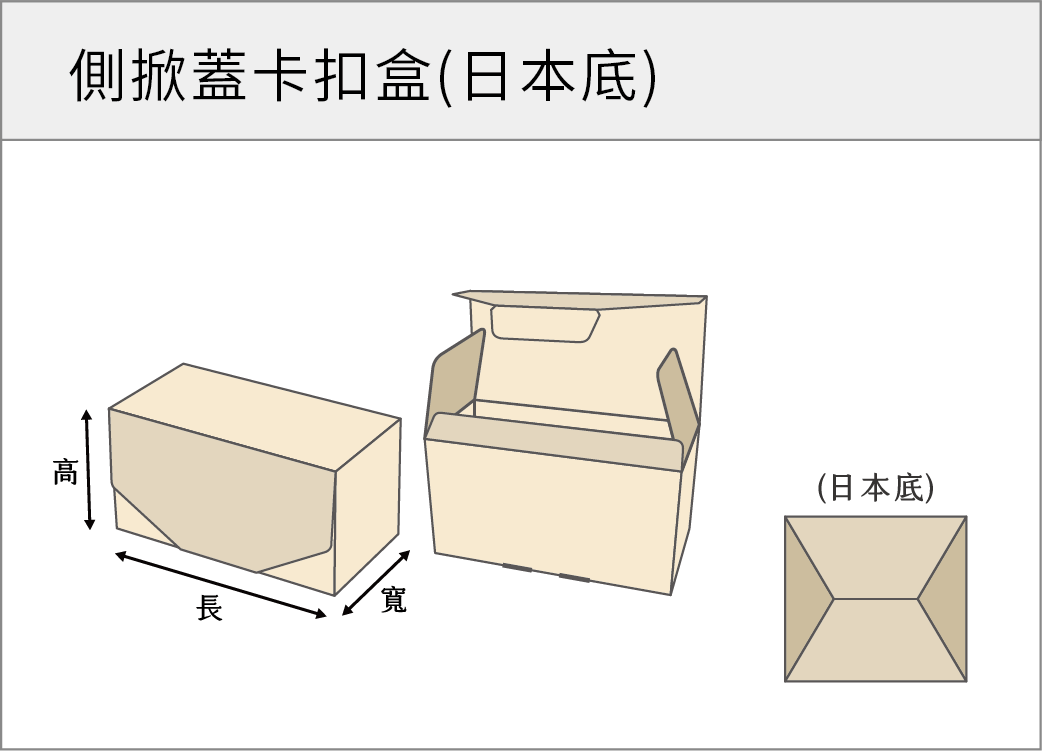 側掀蓋卡扣盒(日本底)

高

長

寬

(日本底)