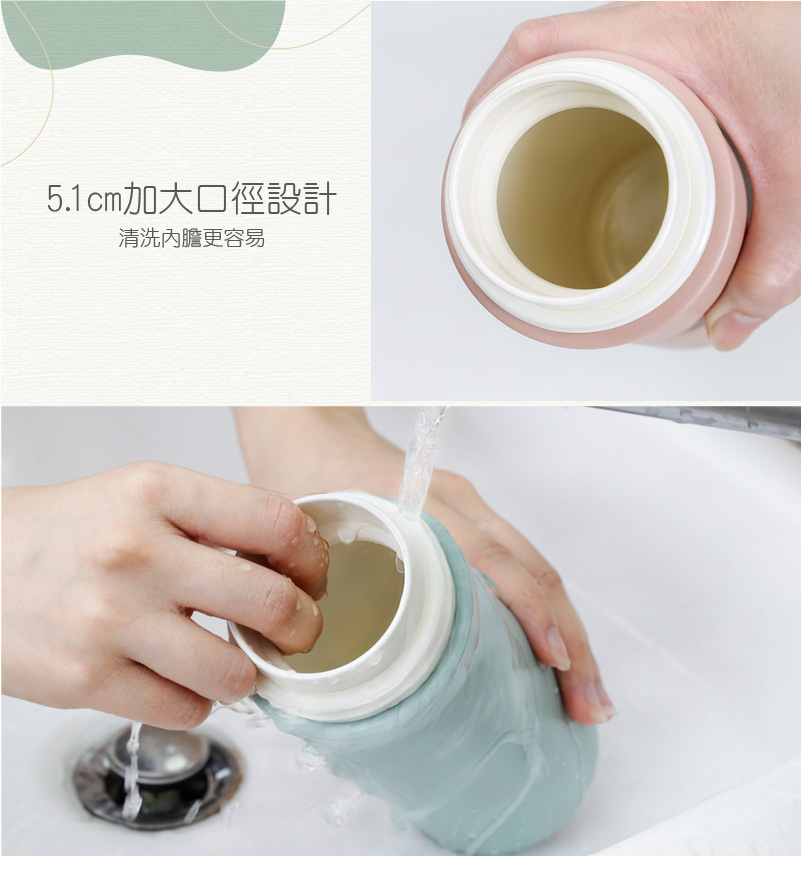 5.1cm加大口徑設計
清洗內膽更容易