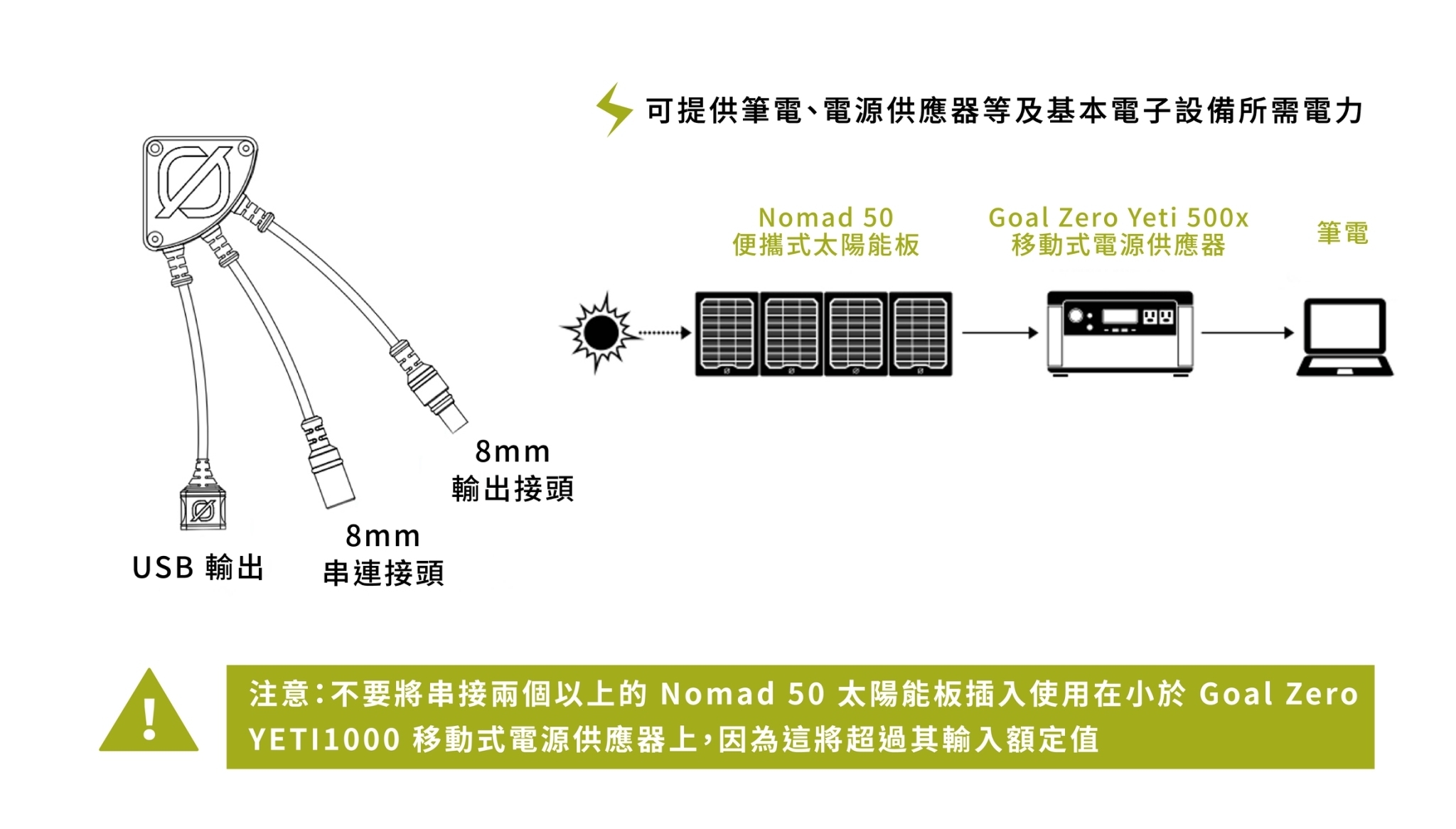 可提供筆電、電源供應器等及基本電子設備所需電力

Nomad 50
便攜式太陽能板

Goal Zero Yeti 500x
移動式電源供應器

筆電

8mm
輸出接頭

8mm
串連接頭

USB 輸出

!

注意:不要將串接兩個以上的 Nomad 50 太陽能板插入使用在小於 Goal Zero YETI1000 移動式電源供應器上,因為這將超過其輸入額定值