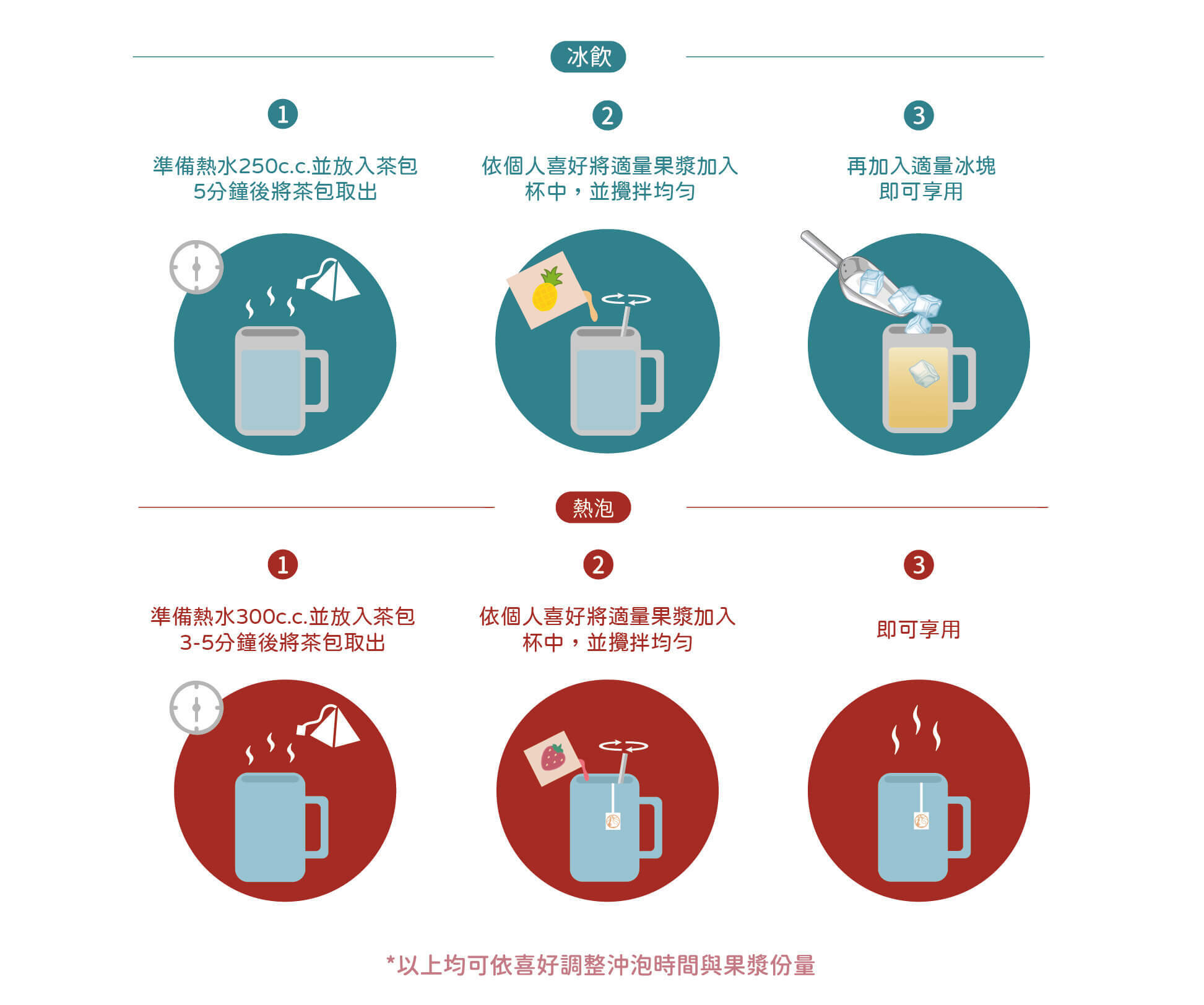 冰飲

1
準備熱水250c.c.並放入茶包
5分鐘後將茶包取出

2
依個人喜好將適量果漿加入
杯中，並攪拌均勻

3
再加入適量冰塊
即可享用

熱泡

1
準備熱水300c.c.並放入茶包
3-5分鐘後將茶包取出

2
依個人喜好將適量果漿加入
杯中，並攪拌均勻

3
即可享用

*以上均可依喜好調整沖泡時間與果漿份量