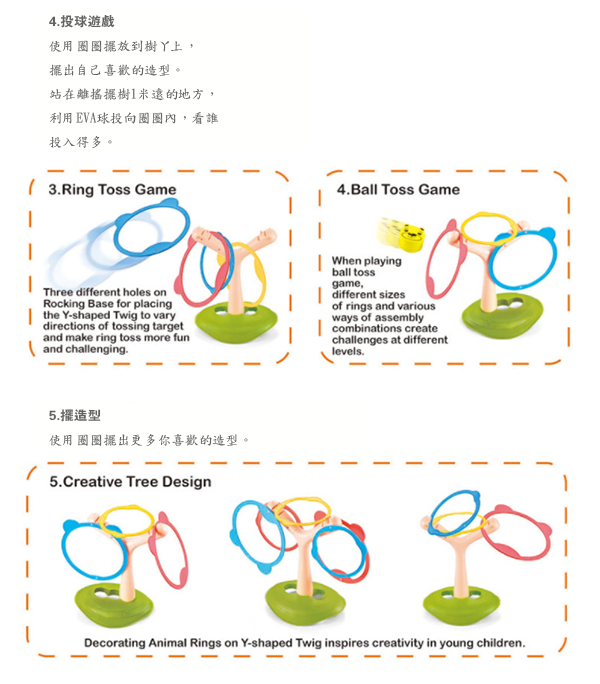 4.投球遊戲

使用圈圈擺放到樹丫上，
擺出自己喜歡的造型。
站在離搖擺樹1米遠的地方，
利用EVA球投向圈圈內，看誰
投入得多。

3.Ring Toss Game

Three different holes on Rocking Base for placing the Y-shaped Twig to vary directions of tossing target and make ring toss more fun and challenging.

4.Ball Toss Game

When playing ball toss game, different sizes of rings and various ways of assembly combinations create challenges at different levels.

5.擺造型

使用圈圈擺出更多你喜歡的造型。

5.Creative Tree Design

Decorating Animal Rings on Y-shaped Twig inspires creativity in young children.