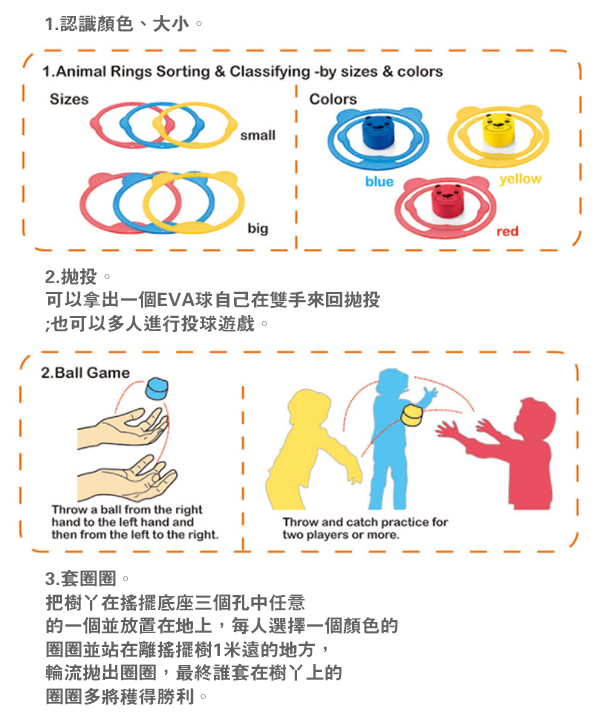 1.認識顏色、大小。

1.Animal Rings Sorting & Classifying -by sizes & colors

Sizes

small

big

Colors

blue

yellow

red

2.拋投。
可以拿出一個EVA球自己在雙手來回拋投
;也可以多人進行投球遊戲。

2.Ball Game

Throw a ball from the right hand to the left hand and then from the left to the right.

Throw and catch practice for two players or more.

3.套圈圈。
把樹丫在搖擺底座三個孔中任意
的一個並放置在地上，每人選擇一個顏色的
圈圈並站在離搖擺樹1米遠的地方，
輪流拋出圈圈，最終誰套在樹丫上的
圈圈多將穫得勝利。