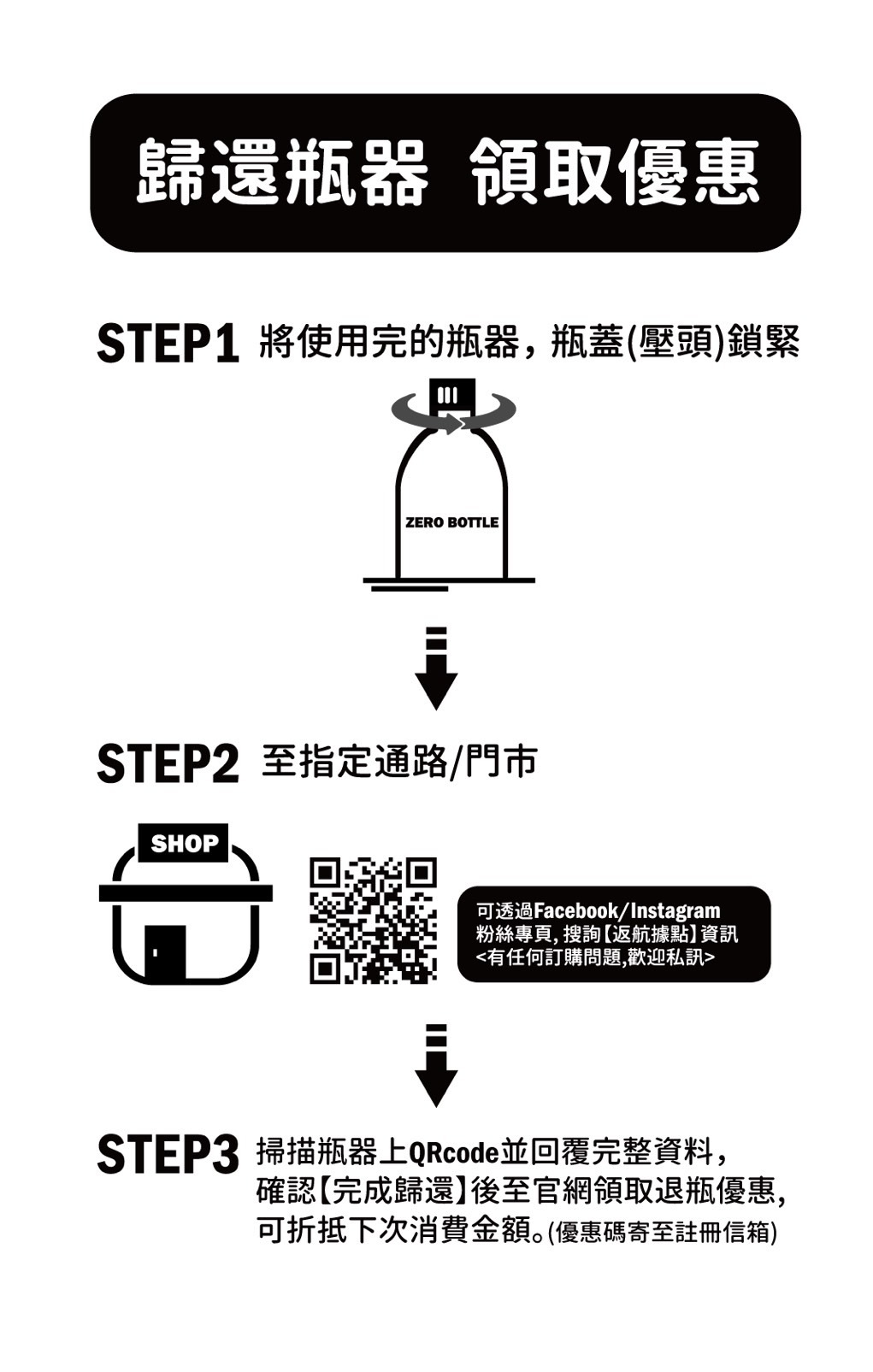 歸還瓶器 領取優惠

STEP1 將使用完的瓶器，瓶蓋(壓頭)鎖緊

ZERO BOTTLE

STEP2 至指定通路/門市

SHOP

可透過Facebook/Instagram 粉絲專頁，搜詢【返航據點】資訊 <有任何訂購問題,歡迎私訊>

STEP3 掃描瓶器上QRcode並回覆完整資料，確認【完成歸還】後至官網領取退瓶優惠，可折抵下次消費金額。(優惠碼寄至註冊信箱)