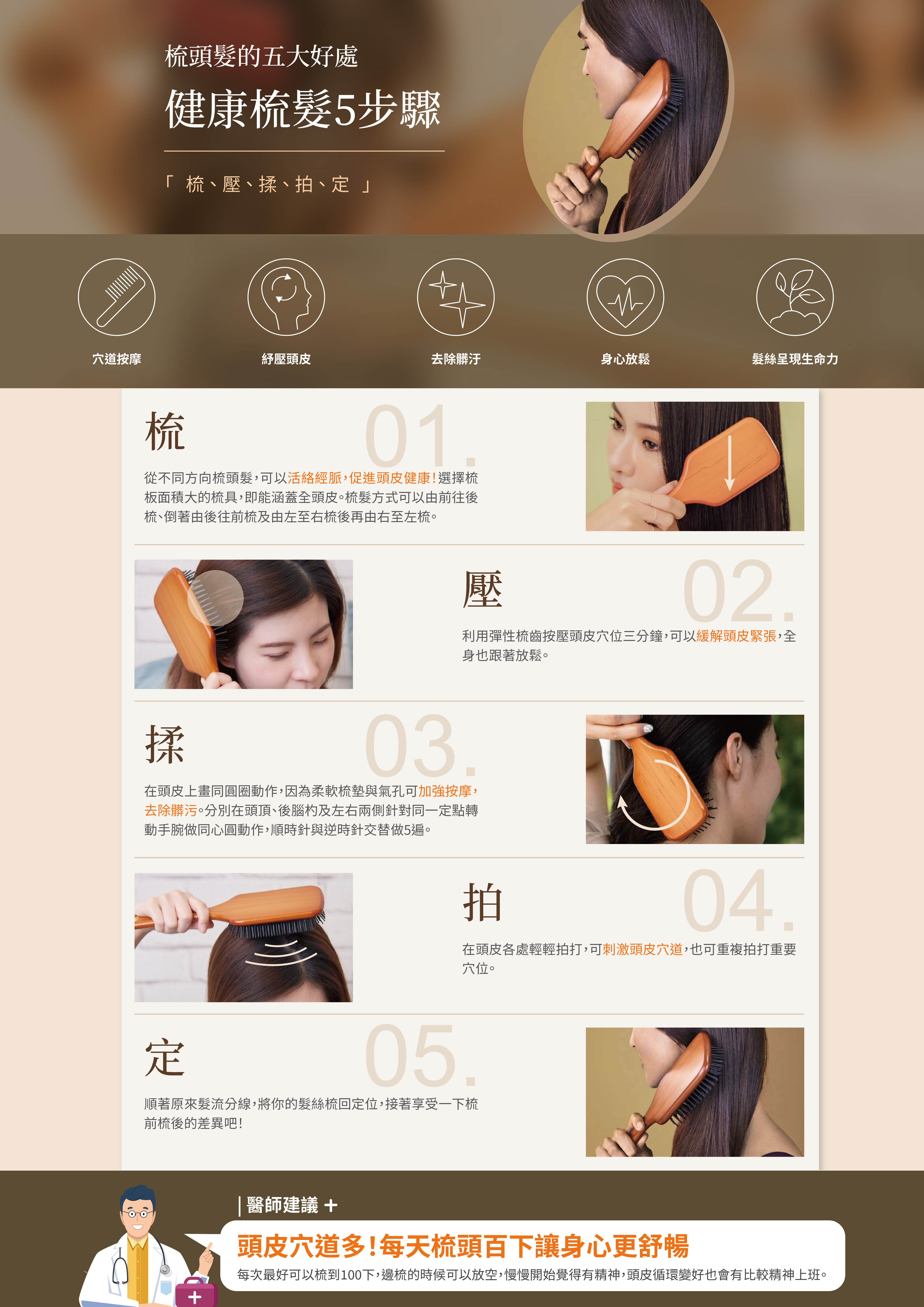 梳頭髮的五大好處

健康梳髮5步驟

「 梳、壓、揉、拍、定 」

穴道按摩

紓壓頭皮

去除髒汙

身心放鬆

髮絲呈現生命力

梳

01.

從不同方向梳頭髮，可以活絡經脈，促進頭皮健康！選擇梳板面積大的梳具，即能涵蓋全頭皮。梳髮方式可以由前往後梳、倒著由後往前梳及由左至右梳後再由右至左梳。

壓

02.

利用彈性梳齒按壓頭皮穴位三分鐘，可以緩解頭皮緊張，全身也跟著放鬆。

揉

03.

在頭皮上畫同圓圈動作，因為柔軟梳墊與氣孔可加強按摩，去除髒污。分別在頭頂、後腦杓及左右兩側針對同一定點轉動手腕做同心圓動作，順時針與逆時針交替做5遍。

拍

04.

在頭皮各處輕輕拍打，可刺激頭皮穴道，也可重複拍打重要穴位。

定

05.

順著原來髮流分線，將你的髮絲梳回定位，接著享受一下梳前梳後的差異吧！

| 醫師建議 +

頭皮穴道多！每天梳頭百下讓身心更舒暢

每次最好可以梳到100下，邊梳的時候可以放空，慢慢開始覺得有精神，頭皮循環變好也會有比較精神上班。