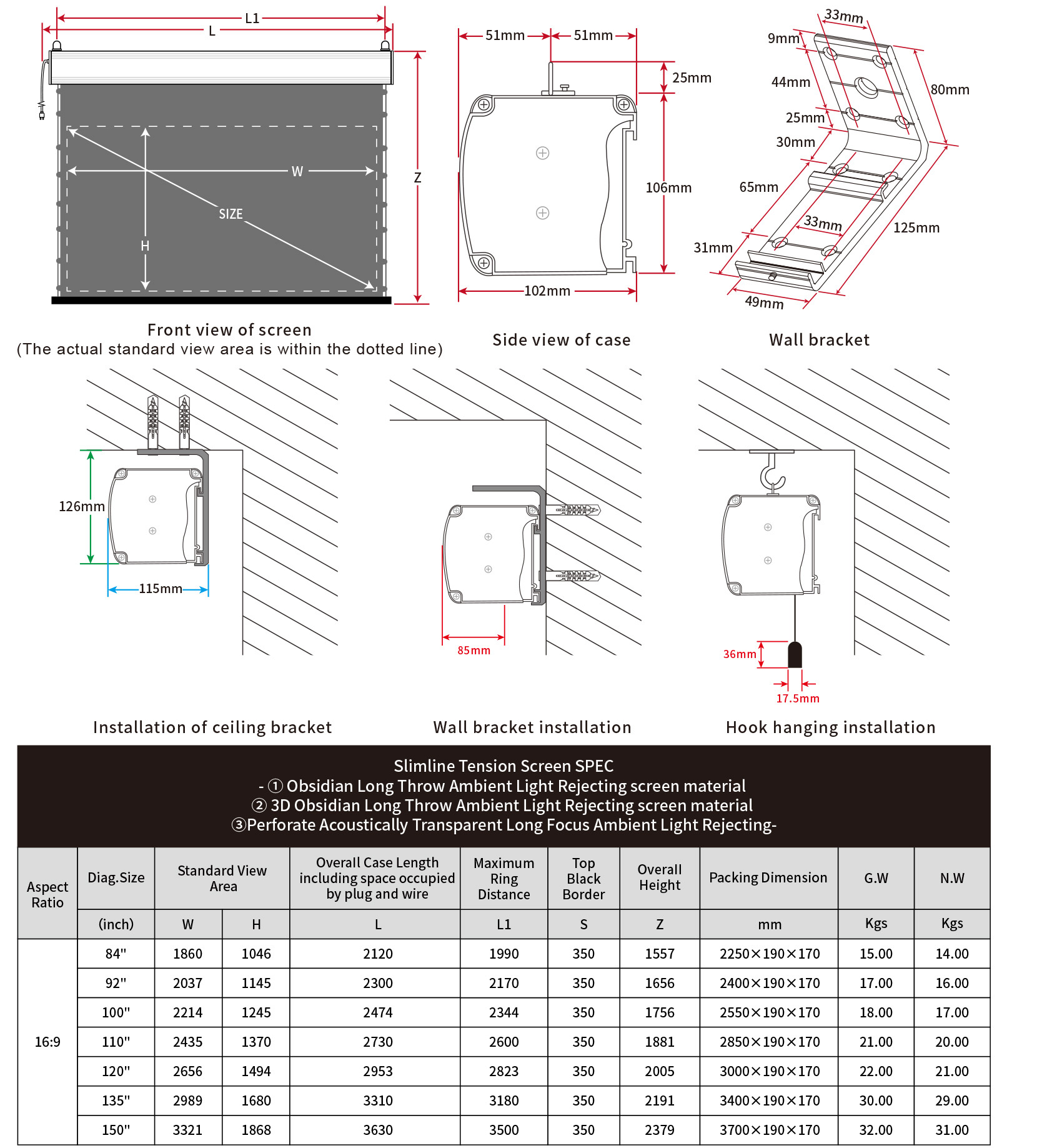 L1
L
W
SIZE
H
Z

Front view of screen
(The actual standard view area is within the dotted line)

51mm 51mm
25mm
106mm
102mm

Side view of case

33mm
9mm
44mm
80mm
25mm
30mm
65mm
33mm
125mm
31mm
49mm

Wall bracket

126mm
115mm

Installation of ceiling bracket

85mm

Wall bracket installation

36mm
17.5mm

Hook hanging installation

Slimline Tension Screen SPEC
- ① Obsidian Long Throw Ambient Light Rejecting screen material
② 3D Obsidian Long Throw Ambient Light Rejecting screen material
③Perforate Acoustically Transparent Long Focus Ambient Light Rejecting-

| Aspect Ratio | Diag.Size | Standard View Area | | Overall Case Length including space occupied by plug and wire | Maximum Ring Distance | Top Black Border | Overall Height | Packing Dimension | G.W | N.W |
|---|---|---|---|---|---|---|---|---|---|---|
| | (inch) | W | H | L | L1 | S | Z | mm | Kgs | Kgs |
| 16:9 | 84" | 1860 | 1046 | 2120 | 1990 | 350 | 1557 | 2250×190×170 | 15.00 | 14.00 |
| | 92" | 2037 | 1145 | 2300 | 2170 | 350 | 1656 | 2400×190×170 | 17.00 | 16.00 |
| | 100" | 2214 | 1245 | 2474 | 2344 | 350 | 1756 | 2550×190×170 | 18.00 | 17.00 |
| | 110" | 2435 | 1370 | 2730 | 2600 | 350 | 1881 | 2850×190×170 | 21.00 | 20.00 |
| | 120" | 2656 | 1494 | 2953 | 2823 | 350 | 2005 | 3000×190×170 | 22.00 | 21.00 |
| | 135" | 2989 | 1680 | 3310 | 3180 | 350 | 2191 | 3400×190×170 | 30.00 | 29.00 |
| | 150" | 3321 | 1868 | 3630 | 3500 | 350 | 2379 | 3700×190×170 | 32.00 | 31.00 |