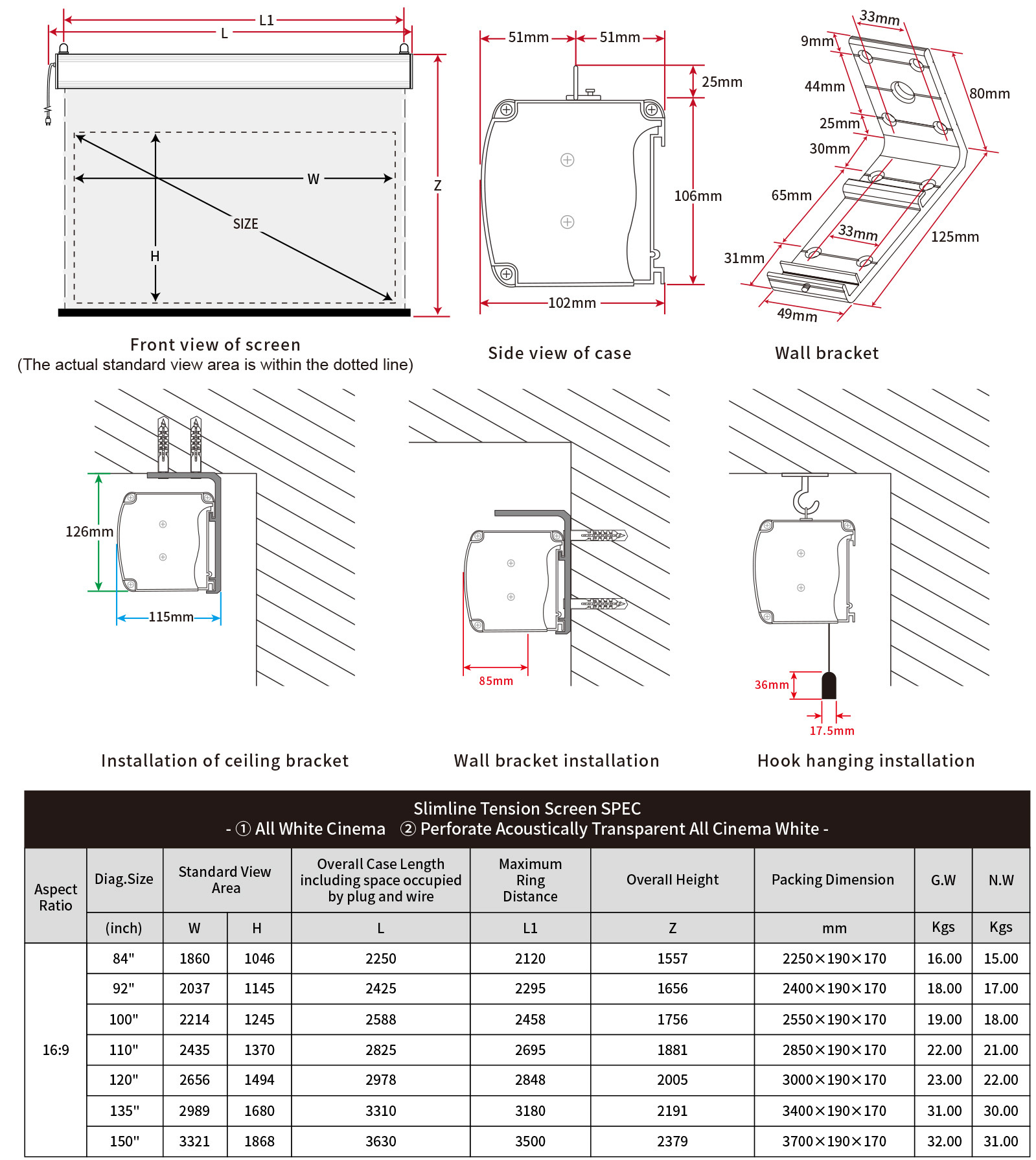 L1
L
W
SIZE
H
Z

Front view of screen
(The actual standard view area is within the dotted line)

51mm 51mm
25mm
106mm
102mm

Side view of case

33mm
9mm
44mm
80mm
25mm
30mm
65mm
33mm
125mm
31mm
49mm

Wall bracket

126mm
115mm

Installation of ceiling bracket

85mm

Wall bracket installation

36mm
17.5mm

Hook hanging installation

Slimline Tension Screen SPEC
- ① All White Cinema ② Perforate Acoustically Transparent All Cinema White -

| Aspect Ratio | Diag.Size | Standard View Area | | Overall Case Length including space occupied by plug and wire | Maximum Ring Distance | Overall Height | Packing Dimension | G.W | N.W |
|---|---|---|---|---|---|---|---|---|---|
| | (inch) | W | H | L | L1 | Z | mm | Kgs | Kgs |
| 16:9 | 84" | 1860 | 1046 | 2250 | 2120 | 1557 | 2250×190×170 | 16.00 | 15.00 |
| | 92" | 2037 | 1145 | 2425 | 2295 | 1656 | 2400×190×170 | 18.00 | 17.00 |
| | 100" | 2214 | 1245 | 2588 | 2458 | 1756 | 2550×190×170 | 19.00 | 18.00 |
| | 110" | 2435 | 1370 | 2825 | 2695 | 1881 | 2850×190×170 | 22.00 | 21.00 |
| | 120" | 2656 | 1494 | 2978 | 2848 | 2005 | 3000×190×170 | 23.00 | 22.00 |
| | 135" | 2989 | 1680 | 3310 | 3180 | 2191 | 3400×190×170 | 31.00 | 30.00 |
| | 150" | 3321 | 1868 | 3630 | 3500 | 2379 | 3700×190×170 | 32.00 | 31.00 |