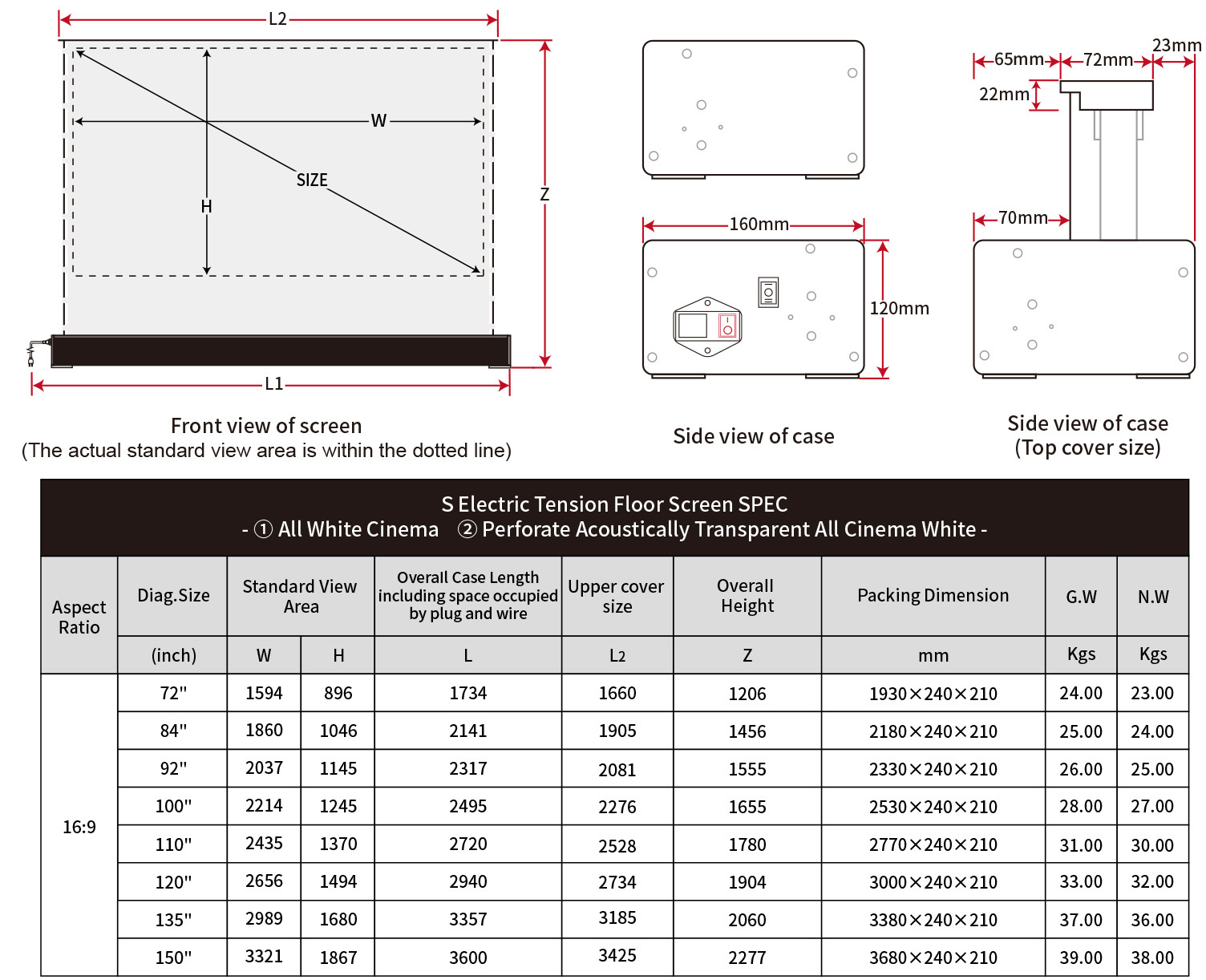 L2

W

SIZE

H

Z

L1

Front view of screen
(The actual standard view area is within the dotted line)

160mm

120mm

Side view of case

65mm 72mm 23mm

22mm

70mm

Side view of case
(Top cover size)

S Electric Tension Floor Screen SPEC
- ① All White Cinema ② Perforate Acoustically Transparent All Cinema White -

| Aspect Ratio | Diag.Size | Standard View Area | | Overall Case Length including space occupied by plug and wire | Upper cover size | Overall Height | Packing Dimension | G.W | N.W |
|---|---|---|---|---|---|---|---|---|---|
| | (inch) | W | H | L | L2 | Z | mm | Kgs | Kgs |
| 16:9 | 72" | 1594 | 896 | 1734 | 1660 | 1206 | 1930×240×210 | 24.00 | 23.00 |
| | 84" | 1860 | 1046 | 2141 | 1905 | 1456 | 2180×240×210 | 25.00 | 24.00 |
| | 92" | 2037 | 1145 | 2317 | 2081 | 1555 | 2330×240×210 | 26.00 | 25.00 |
| | 100" | 2214 | 1245 | 2495 | 2276 | 1655 | 2530×240×210 | 28.00 | 27.00 |
| | 110" | 2435 | 1370 | 2720 | 2528 | 1780 | 2770×240×210 | 31.00 | 30.00 |
| | 120" | 2656 | 1494 | 2940 | 2734 | 1904 | 3000×240×210 | 33.00 | 32.00 |
| | 135" | 2989 | 1680 | 3357 | 3185 | 2060 | 3380×240×210 | 37.00 | 36.00 |
| | 150" | 3321 | 1867 | 3600 | 3425 | 2277 | 3680×240×210 | 39.00 | 38.00 |