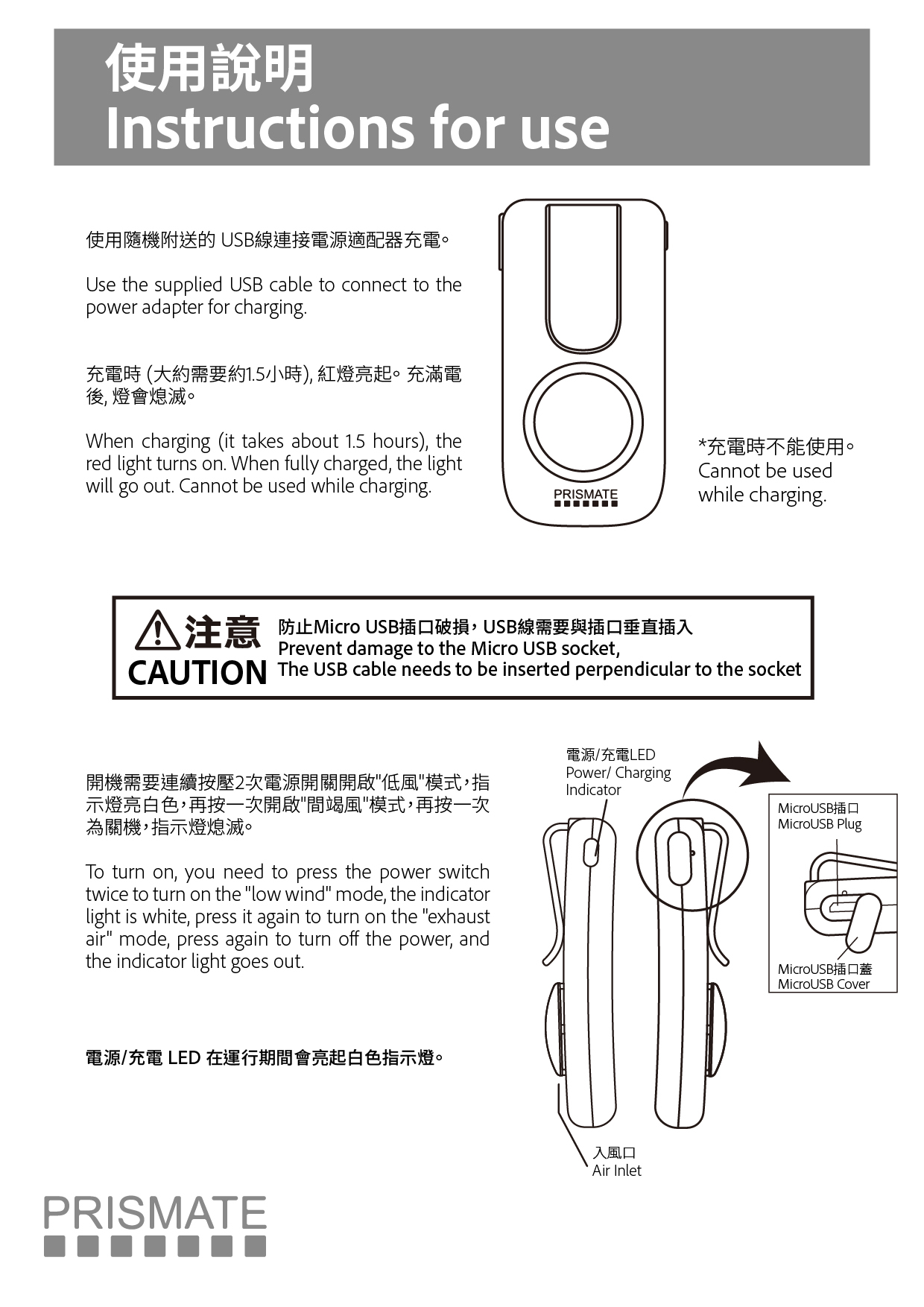 使用說明
Instructions for use

使用隨機附送的 USB線連接電源適配器充電。

Use the supplied USB cable to connect to the power adapter for charging.

充電時 (大約需要約1.5小時), 紅燈亮起。充滿電後, 燈會熄滅。

When charging (it takes about 1.5 hours), the red light turns on. When fully charged, the light will go out. Cannot be used while charging.

PRISMATE

*充電時不能使用。
Cannot be used while charging.

注意
CAUTION
防止Micro USB插口破損，USB線需要與插口垂直插入
Prevent damage to the Micro USB socket,
The USB cable needs to be inserted perpendicular to the socket

開機需要連續按壓2次電源開關開啟"低風"模式，指示燈亮白色，再按一次開啟"間竭風"模式，再按一次為關機，指示燈熄滅。

To turn on, you need to press the power switch twice to turn on the "low wind" mode, the indicator light is white, press it again to turn on the "exhaust air" mode, press again to turn off the power, and the indicator light goes out.

電源/充電 LED 在運行期間會亮起白色指示燈。

電源/充電LED
Power/ Charging Indicator

MicroUSB插口
MicroUSB Plug

MicroUSB插口蓋
MicroUSB Cover

入風口
Air Inlet

PRISMATE