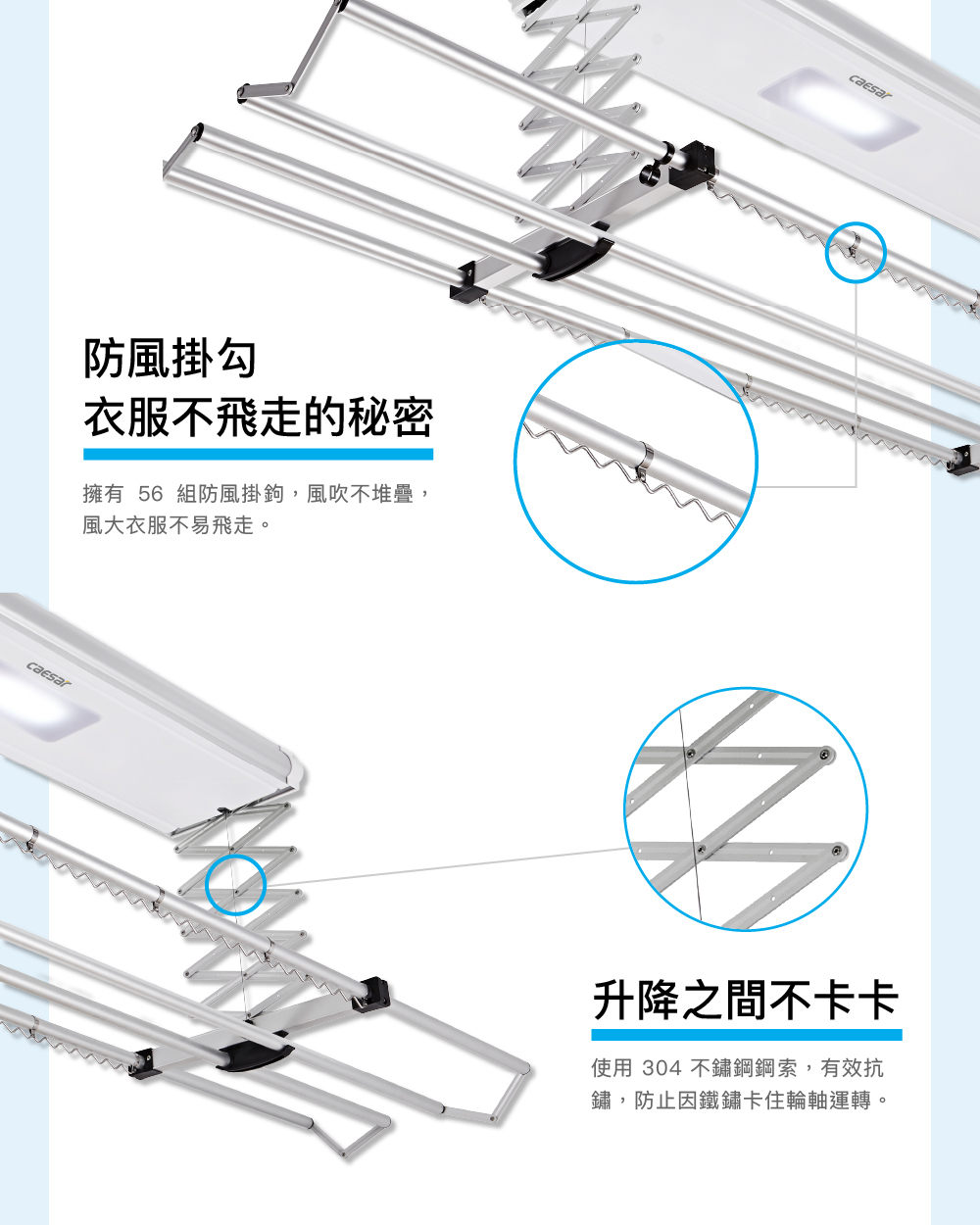 caesar

防風掛勾
衣服不飛走的秘密

擁有 56 組防風掛鉤，風吹不堆疊，風大衣服不易飛走。

caesar

升降之間不卡卡

使用 304 不鏽鋼鋼索，有效抗鏽，防止因鐵鏽卡住輪軸運轉。