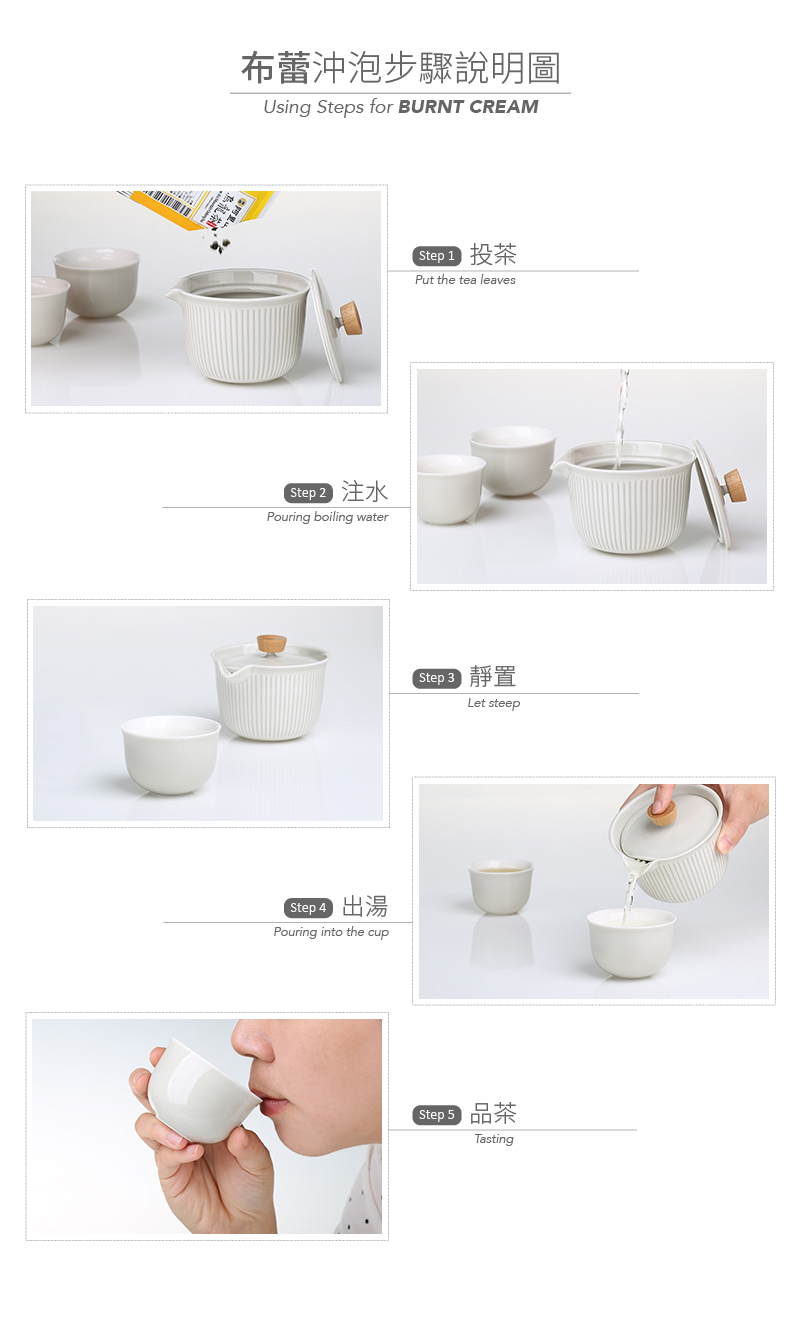 布蕾沖泡步驟說明圖
Using Steps for BURNT CREAM

Step 1 投茶
Put the tea leaves

Step 2 注水
Pouring boiling water

Step 3 靜置
Let steep

Step 4 出湯
Pouring into the cup

Step 5 品茶
Tasting