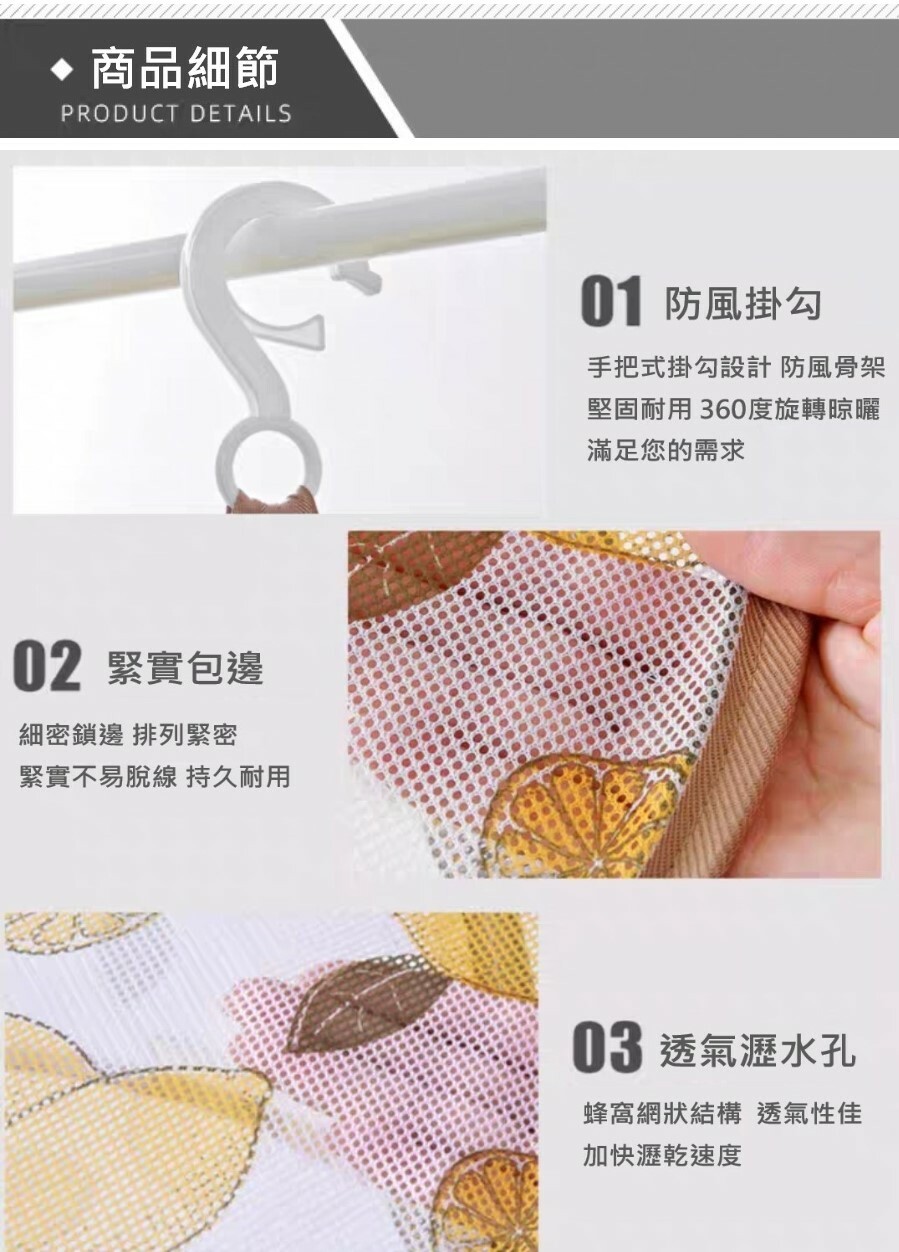 ◆ 商品細節
PRODUCT DETAILS

01 防風掛勾

手把式掛勾設計 防風骨架
堅固耐用 360度旋轉晾曬
滿足您的需求

02 緊實包邊

細密鎖邊 排列緊密
緊實不易脫線 持久耐用

03 透氣瀝水孔

蜂窩網狀結構 透氣性佳
加快瀝乾速度