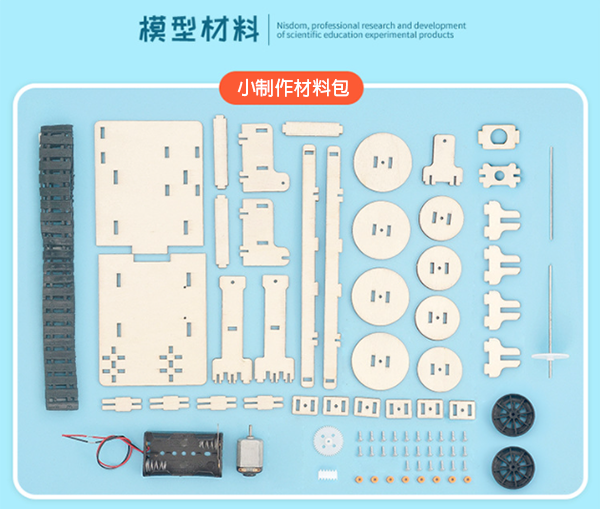 模型材料

Nisdom, professional research and development of scientific education experimental products

小制作材料包