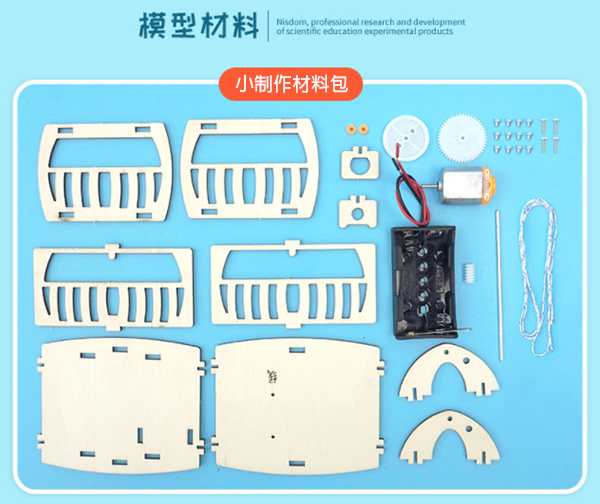 模型材料

Nisdom, professional research and development of scientific education experimental products

小制作材料包